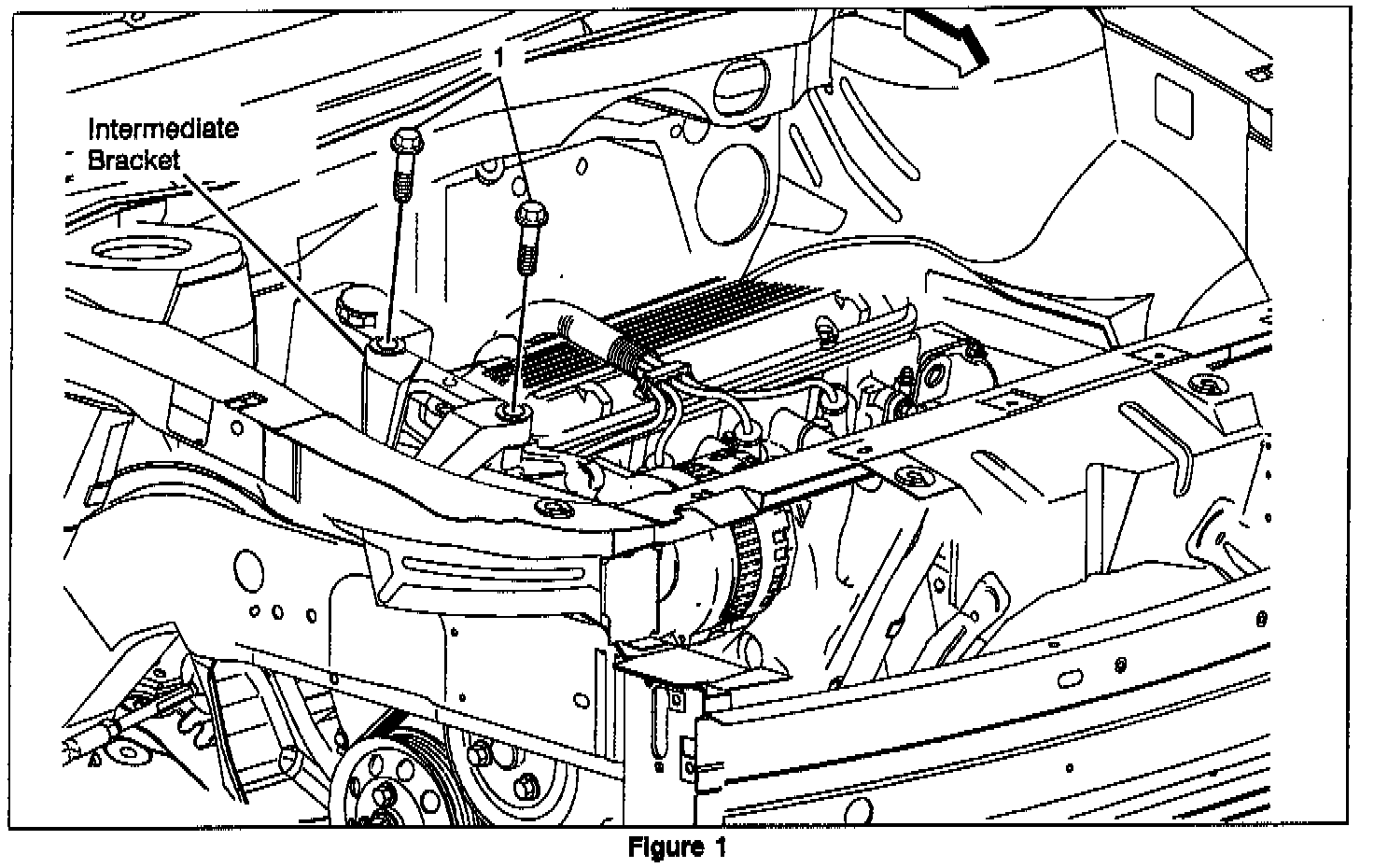 1

Intermediate Bracket

Figure 1