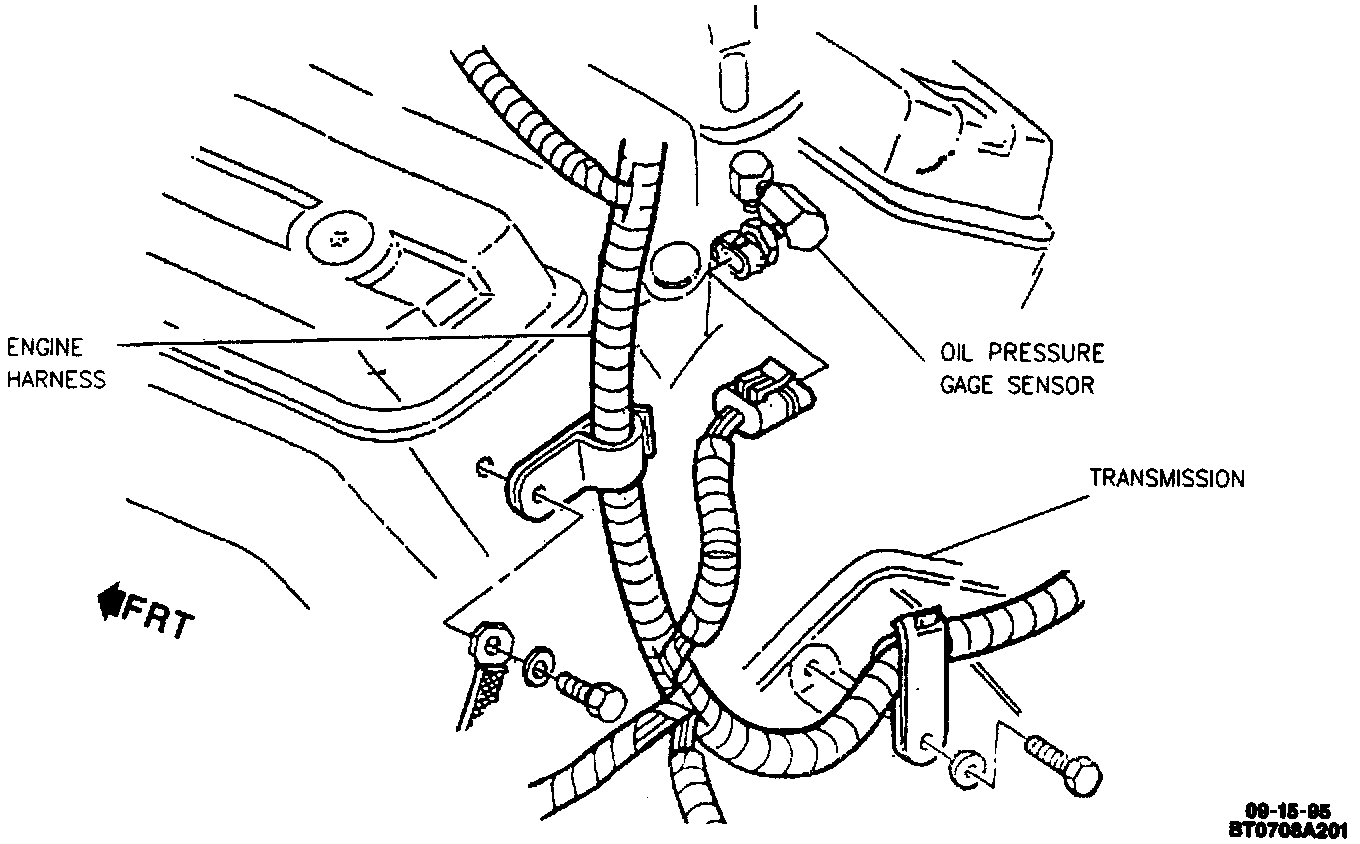 ENGINE HARNESS

OIL PRESSURE GAGE SENSOR

TRANSMISSION

FRT

09-15-95
BT0708A201