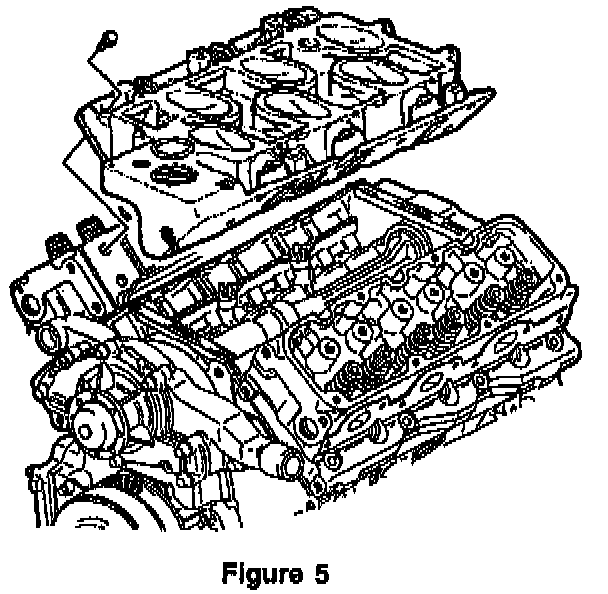 Figure 5