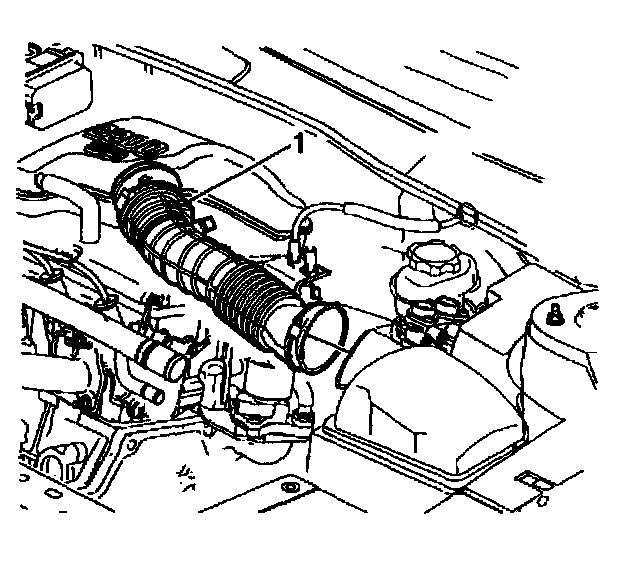 1