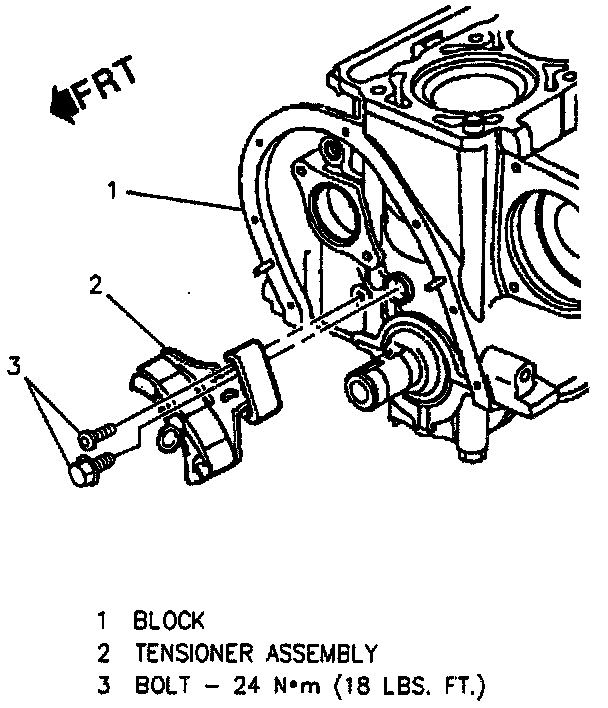 FRT

1

2

3

1 BLOCK
2 TENSIONER ASSEMBLY
3 BOLT – 24 N•m (18 LBS. FT.)