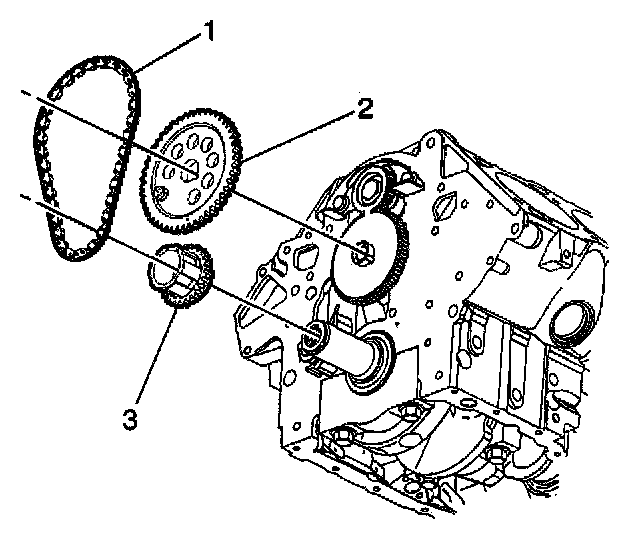 1
2
3