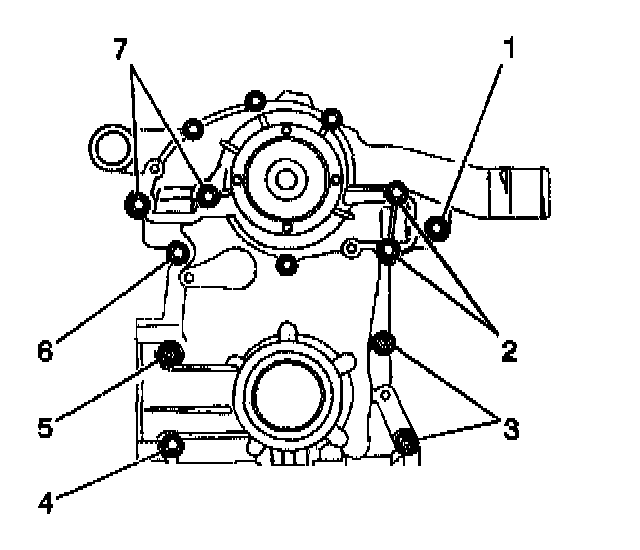 7
1
6
2
5
3
4