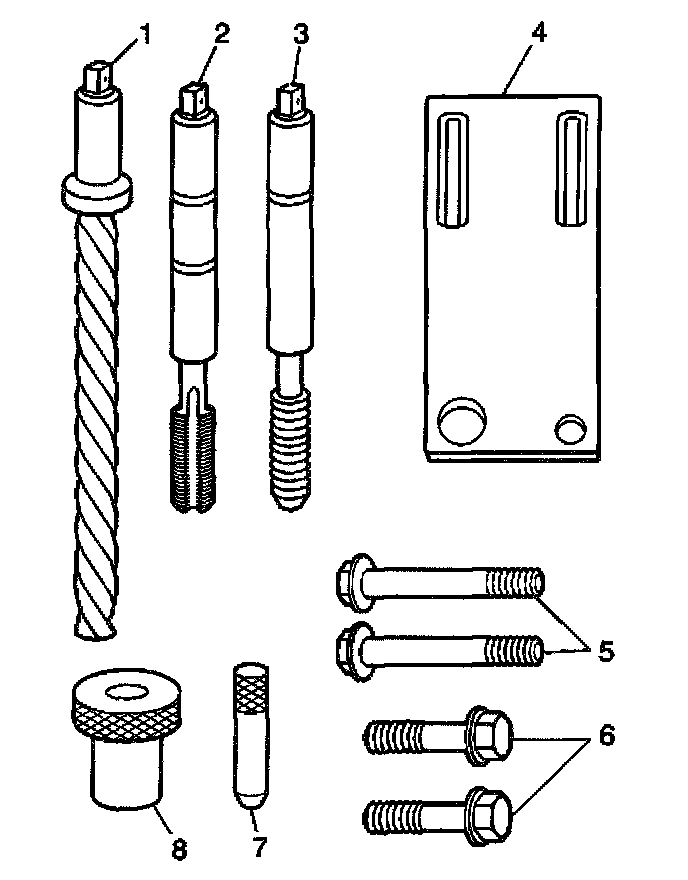 1
2
3
4
5
6
8
7