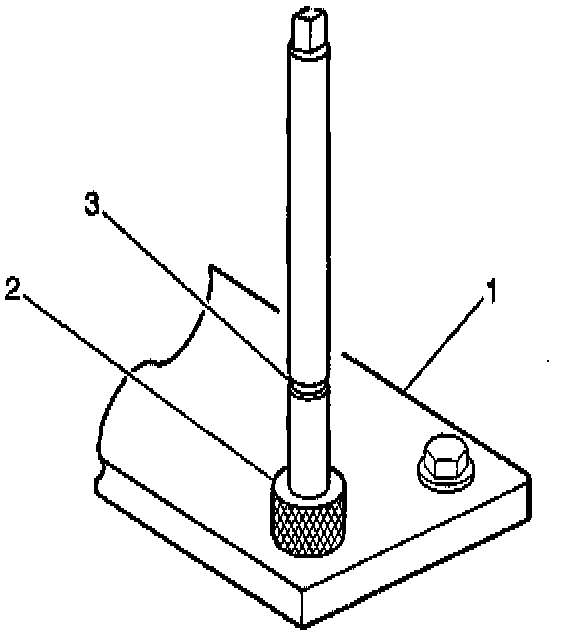 3
2
1