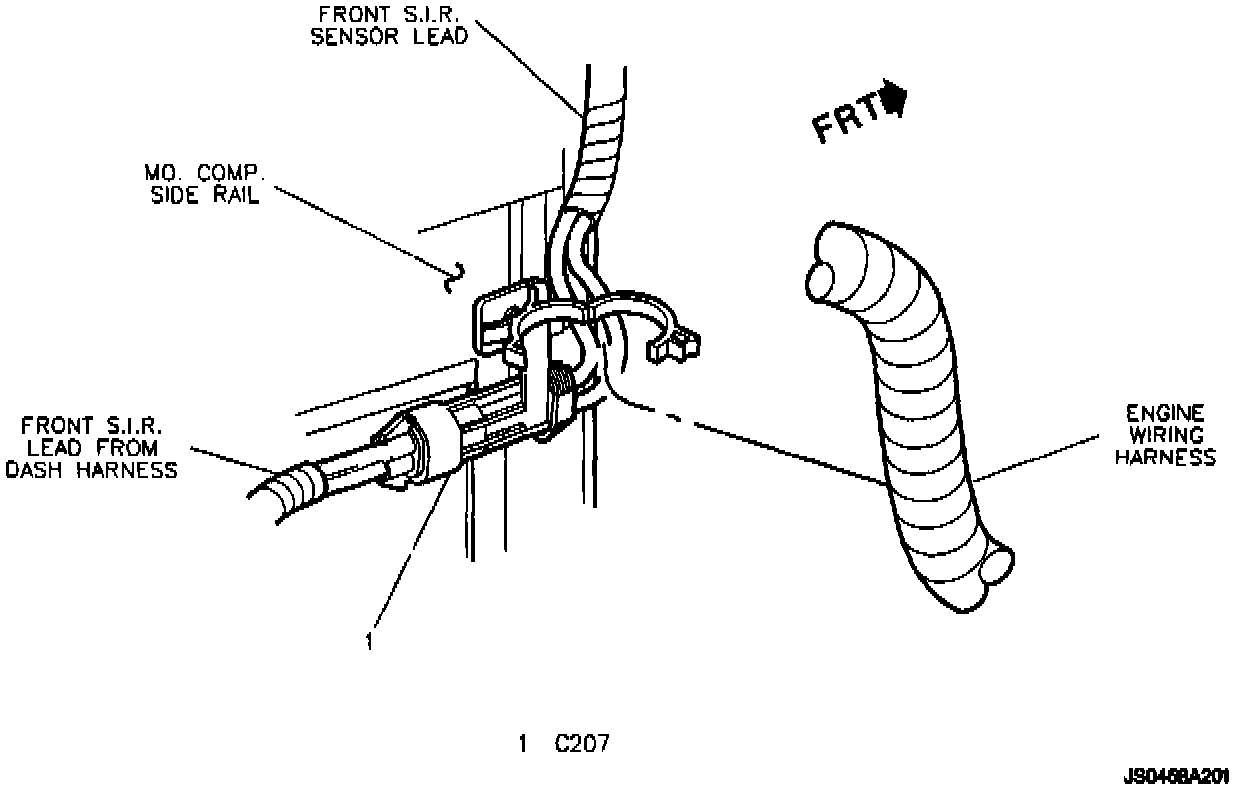 FRONT S.I.R. SENSOR LEAD

FRT

MO. COMP. SIDE RAIL

FRONT S.I.R. LEAD FROM DASH HARNESS

ENGINE WIRING HARNESS

1

1 C207

JS0468A201