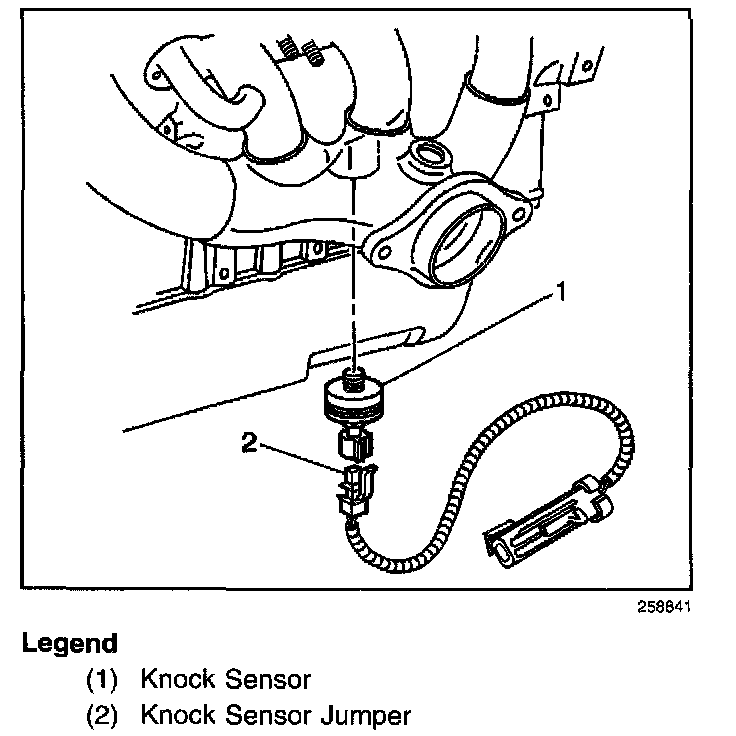 1

2

258841

Legend

(1) Knock Sensor

(2) Knock Sensor Jumper