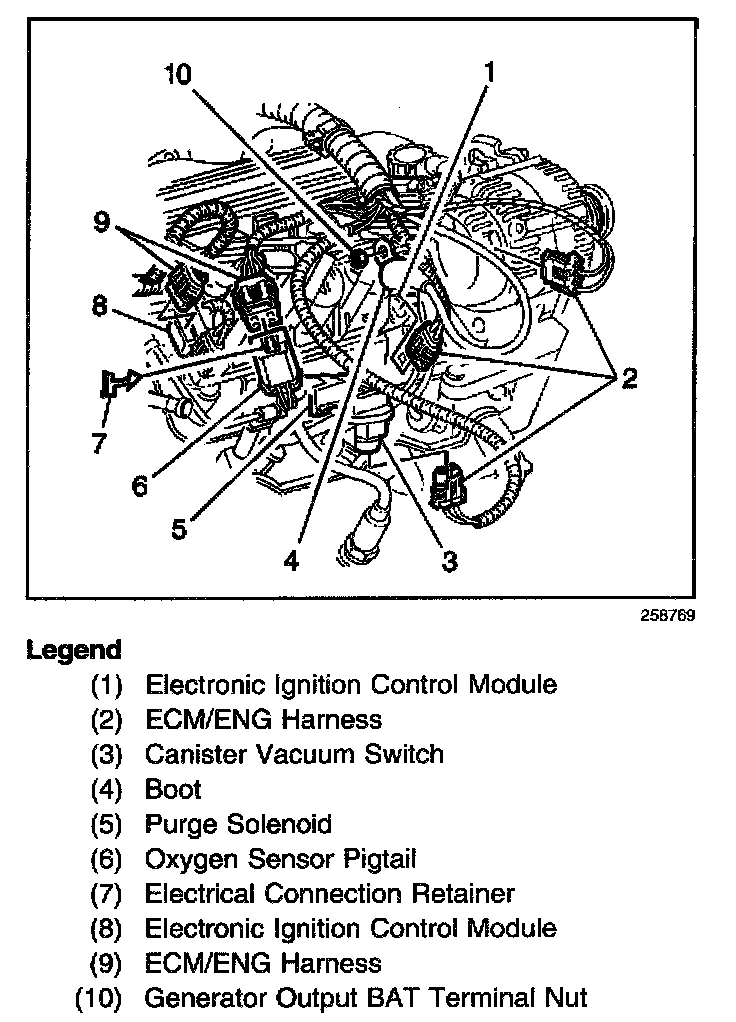 10
1
9
8
2
7
6
5
4
3
258769

Legend
(1) Electronic Ignition Control Module
(2) ECM/ENG Harness
(3) Canister Vacuum Switch
(4) Boot
(5) Purge Solenoid
(6) Oxygen Sensor Pigtail
(7) Electrical Connection Retainer
(8) Electronic Ignition Control Module
(9) ECM/ENG Harness
(10) Generator Output BAT Terminal Nut