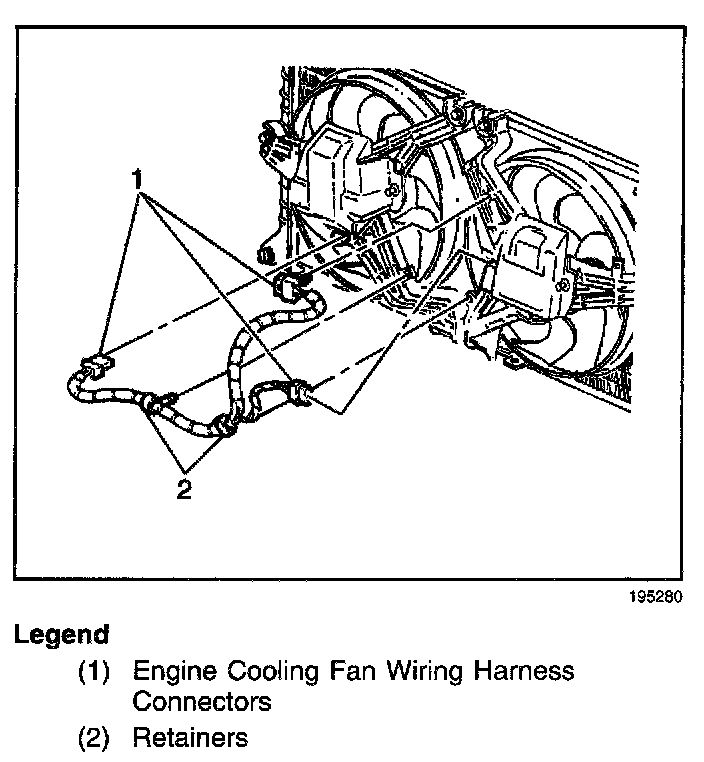 1

2

195280

Legend

(1) Engine Cooling Fan Wiring Harness Connectors

(2) Retainers