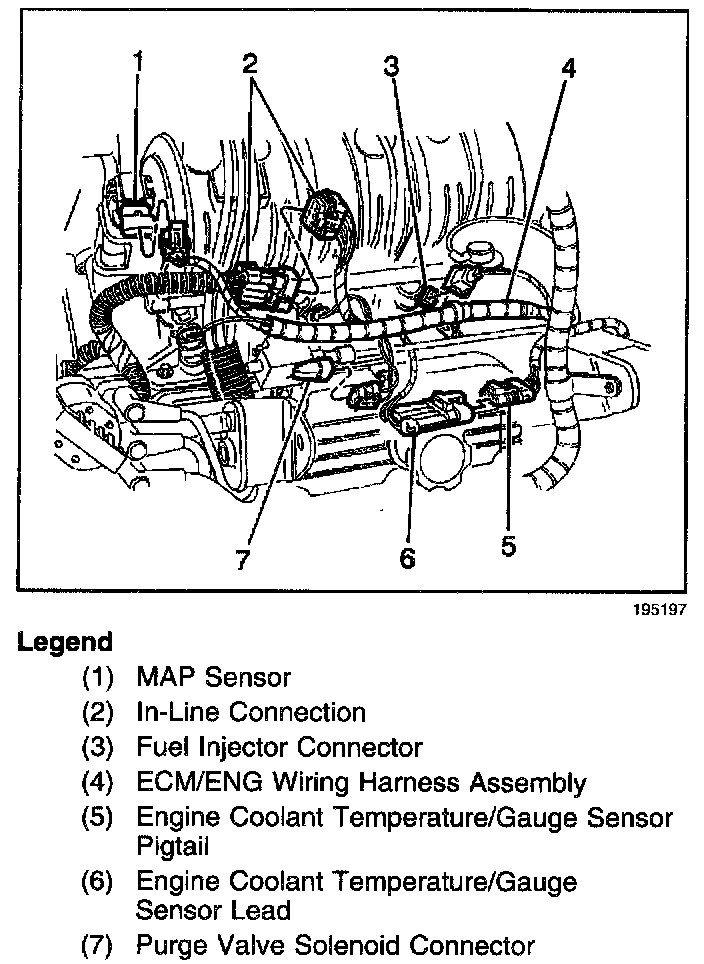 1
2
3
4
7
6
5

195197

Legend

(1) MAP Sensor
(2) In-Line Connection
(3) Fuel Injector Connector
(4) ECM/ENG Wiring Harness Assembly
(5) Engine Coolant Temperature/Gauge Sensor Pigtail
(6) Engine Coolant Temperature/Gauge Sensor Lead
(7) Purge Valve Solenoid Connector