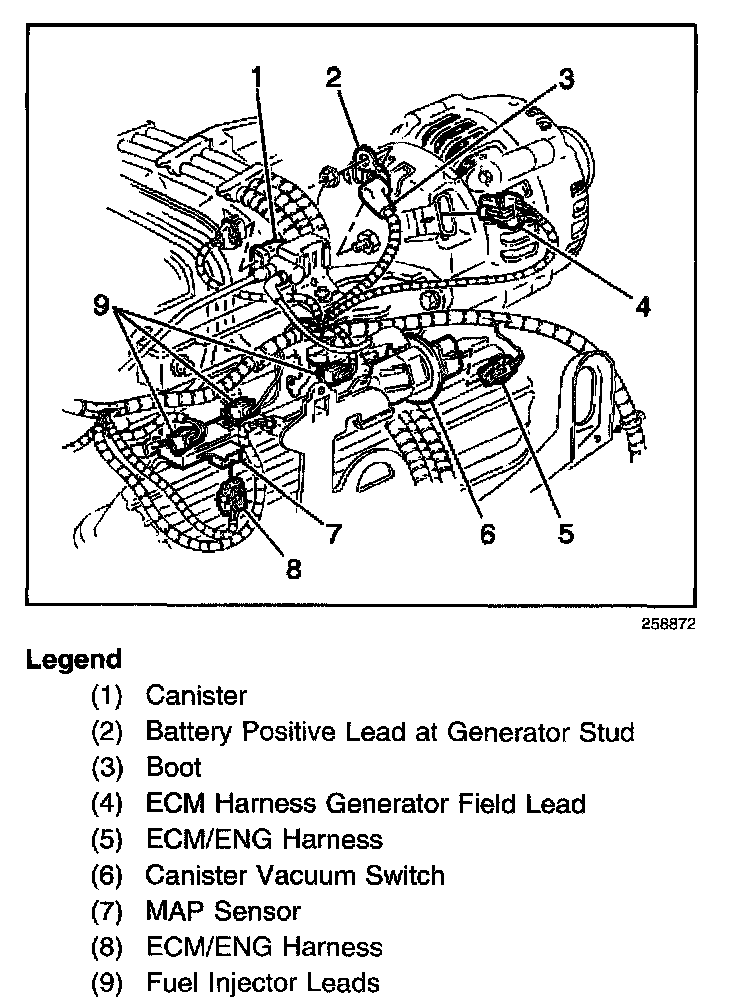 1
2
3
4
9
7
6
5
8

258872

Legend

(1) Canister

(2) Battery Positive Lead at Generator Stud

(3) Boot

(4) ECM Harness Generator Field Lead

(5) ECM/ENG Harness

(6) Canister Vacuum Switch

(7) MAP Sensor

(8) ECM/ENG Harness

(9) Fuel Injector Leads