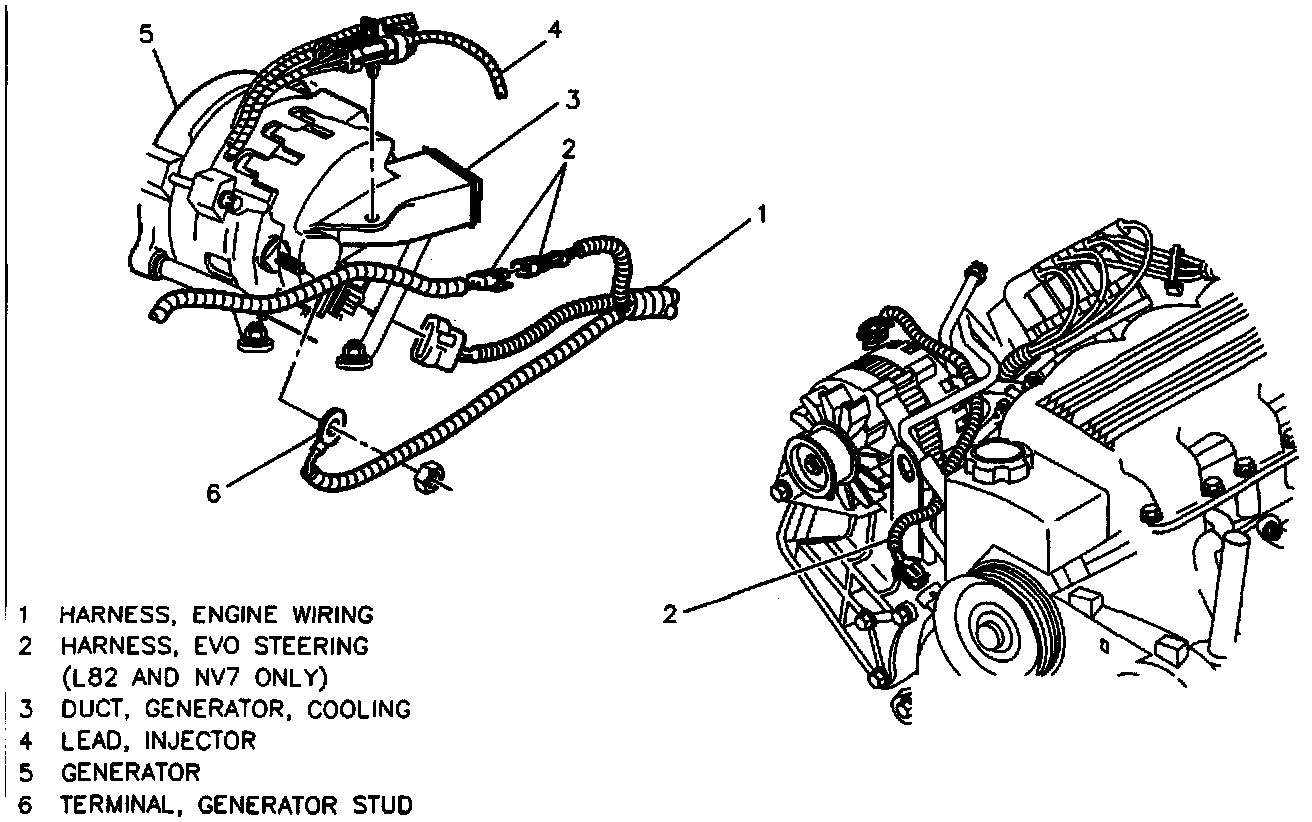 5
4
3
2
1
6
2

1 HARNESS, ENGINE WIRING
2 HARNESS, EVO STEERING (L82 AND NV7 ONLY)
3 DUCT, GENERATOR, COOLING
4 LEAD, INJECTOR
5 GENERATOR
6 TERMINAL, GENERATOR STUD