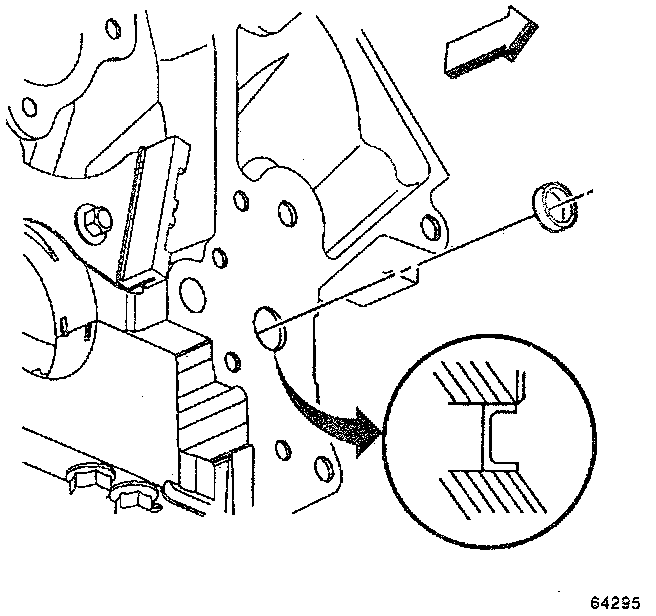 64295