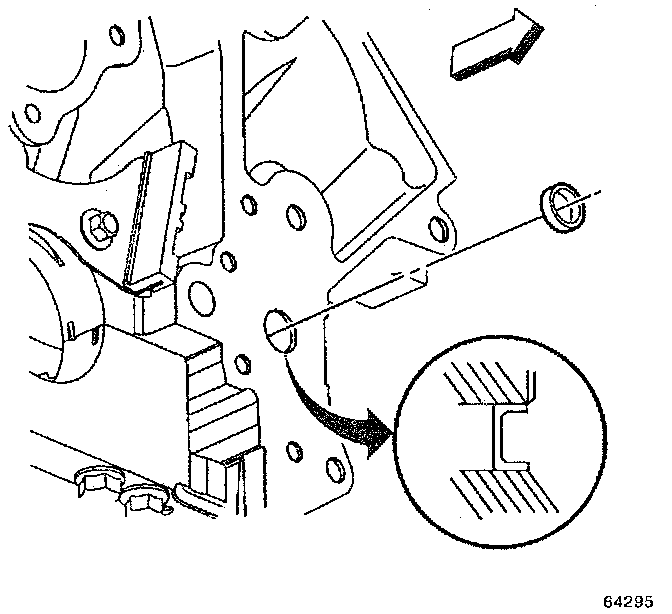 64295