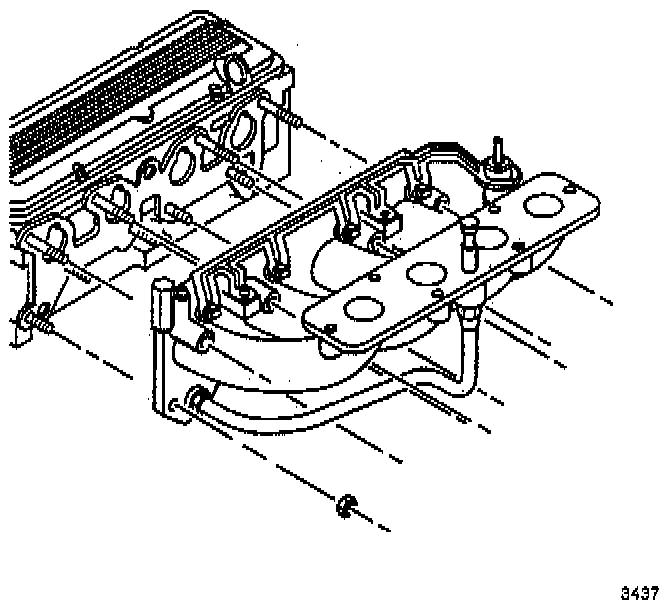 3437