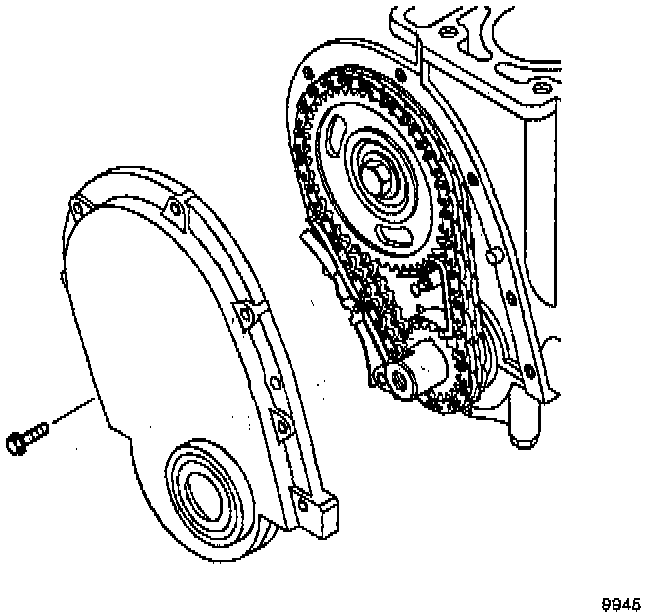 9945