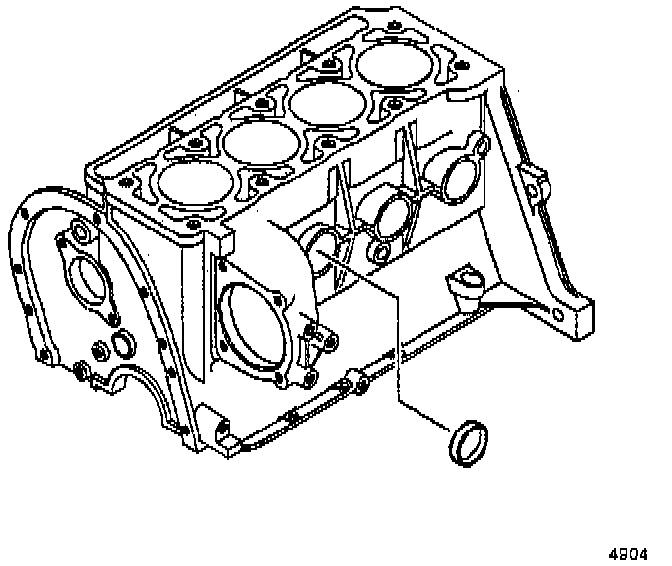 4904