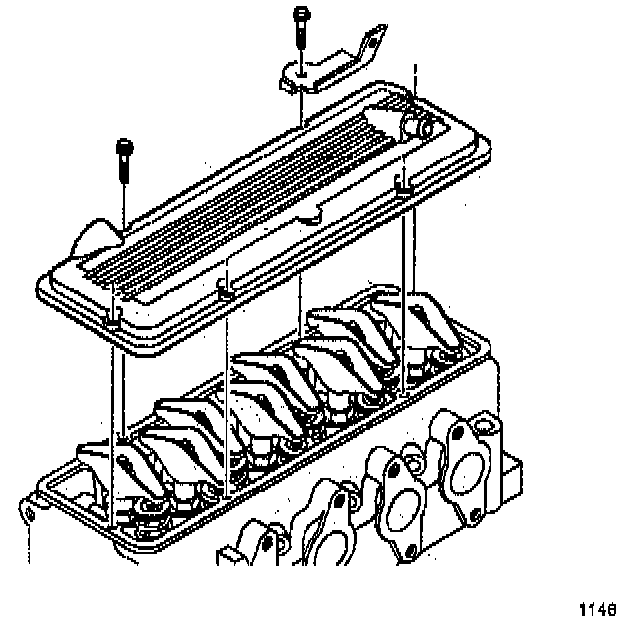 1146