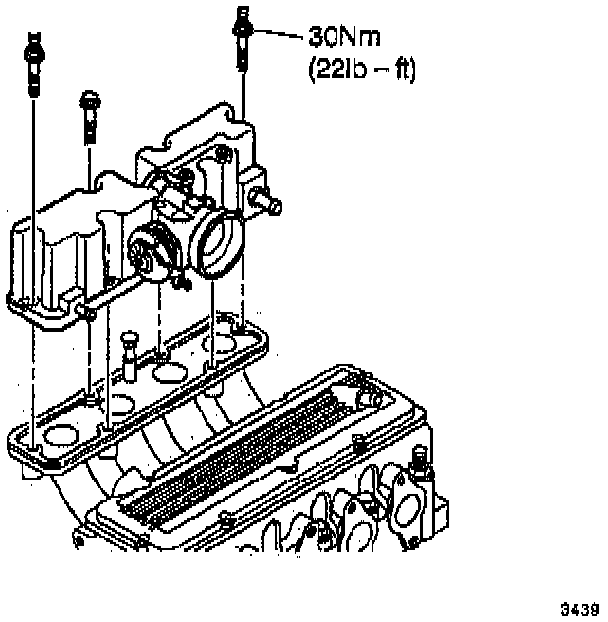 30Nm
(22lb – ft)

3439