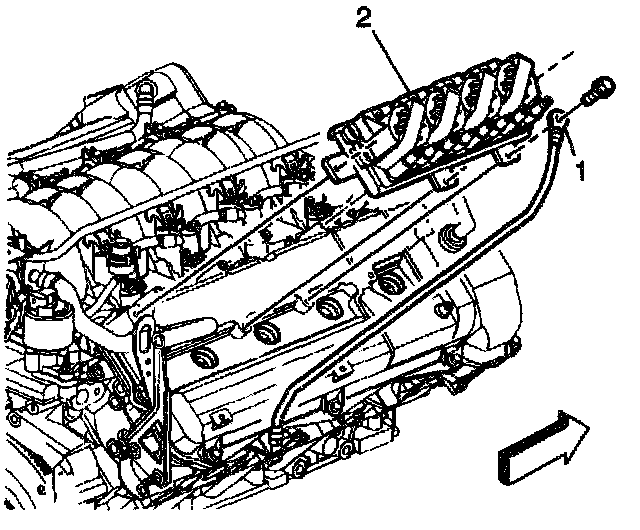 2
1