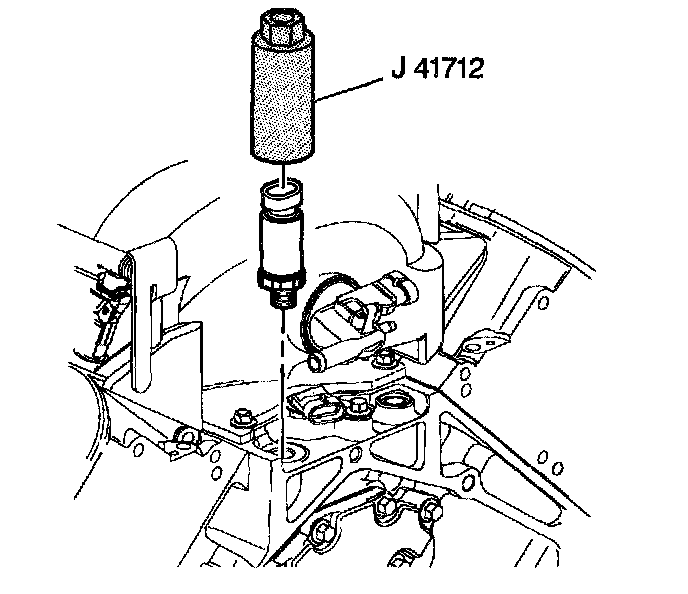 J 41712