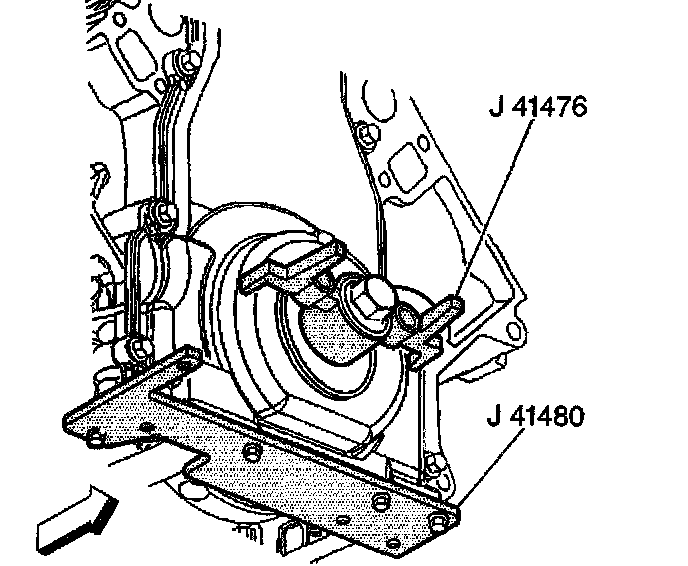 J 41476

J 41480