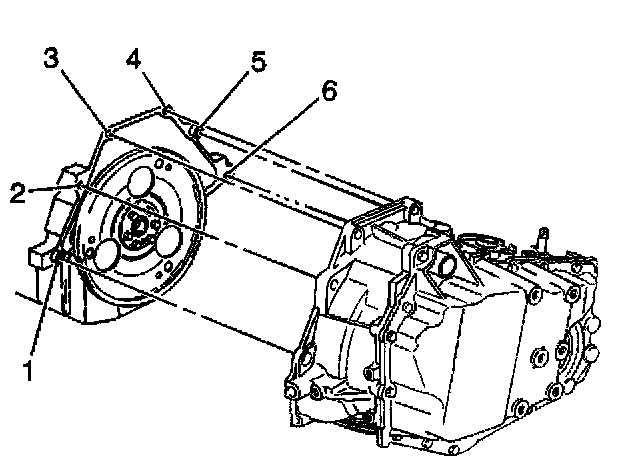 3
4
5
6
2
1