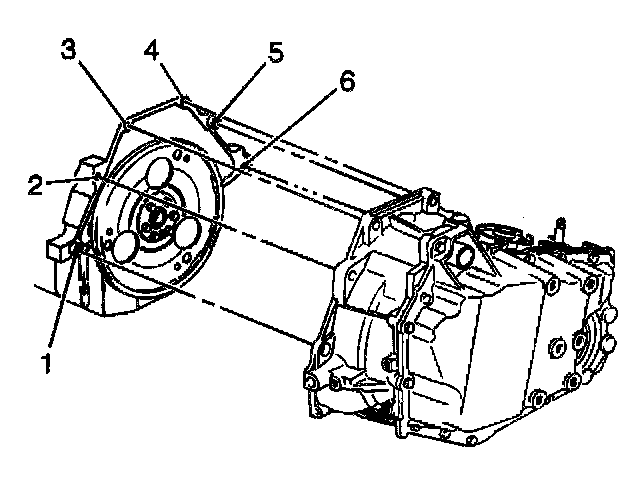 3
4
5
6
2
1