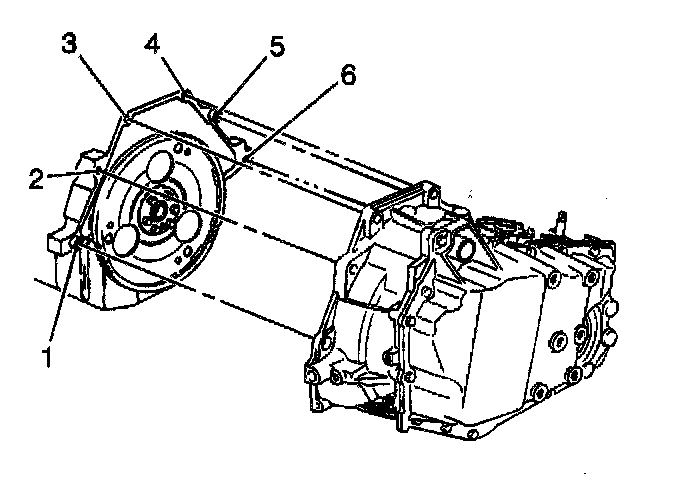 3
4
5
6
2
1