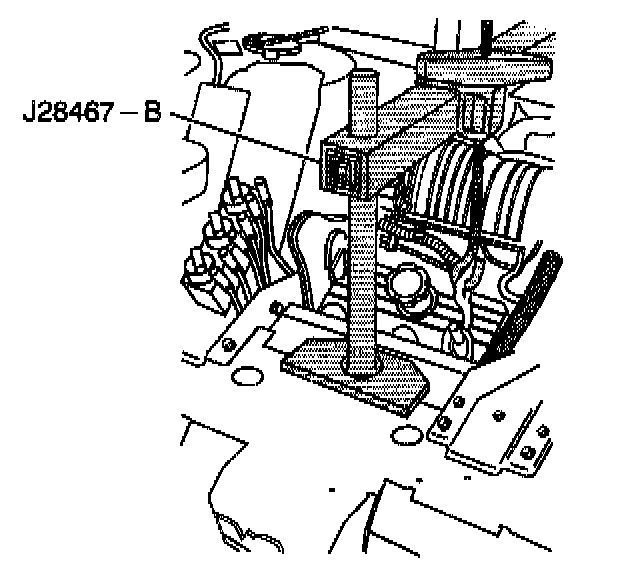 J28467 – B