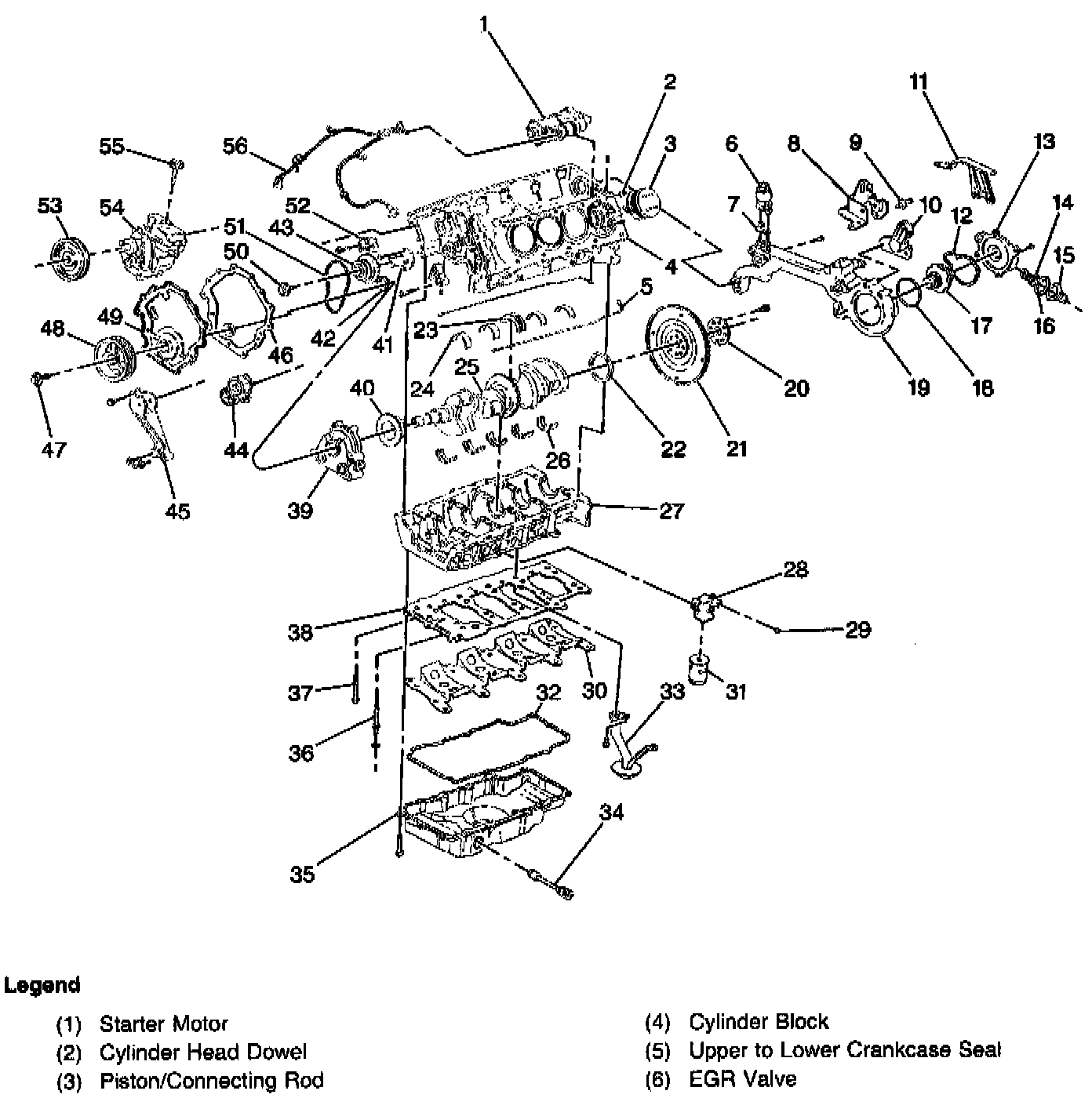 1
2
3
4
5
6
7
8
9
10
11
12
13
14
15
16
17
18
19
20
21
22
23
24
25
26
27
28
29
30
31
32
33
34
35
36
37
38
39
40
41
42
43
44
45
46
47
48
49
50
51
52
53
54
55
56

Legend

(1) Starter Motor
(2) Cylinder Head Dowel
(3) Piston/Connecting Rod

(4) Cylinder Block
(5) Upper to Lower Crankcase Seal
(6) EGR Valve