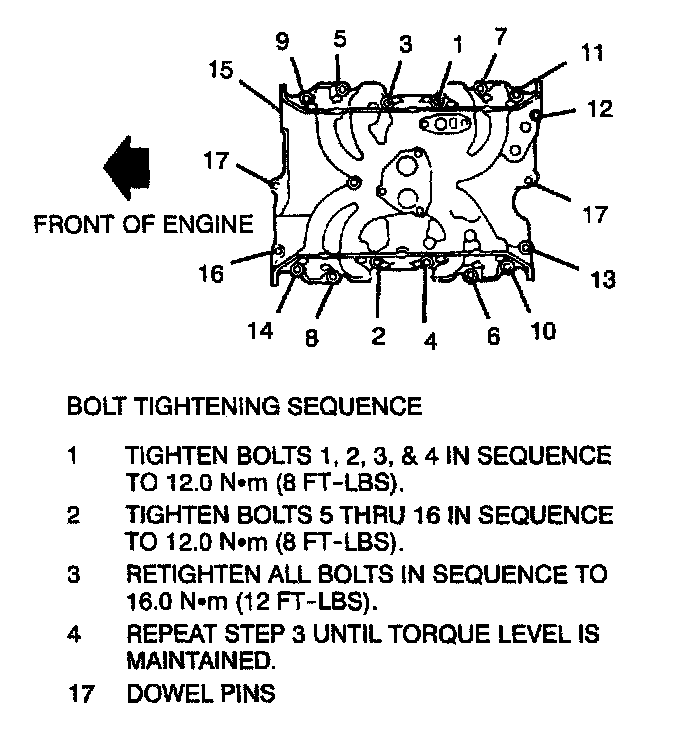 9 5 3 1 7 11
15
12
17
17
FRONT OF ENGINE
16
13
14 8 2 4 6 10

BOLT TIGHTENING SEQUENCE

1 TIGHTEN BOLTS 1, 2, 3, & 4 IN SEQUENCE TO 12.0 N•m (8 FT-LBS).

2 TIGHTEN BOLTS 5 THRU 16 IN SEQUENCE TO 12.0 N•m (8 FT-LBS).

3 RETIGHTEN ALL BOLTS IN SEQUENCE TO 16.0 N•m (12 FT-LBS).

4 REPEAT STEP 3 UNTIL TORQUE LEVEL IS MAINTAINED.

17 DOWEL PINS