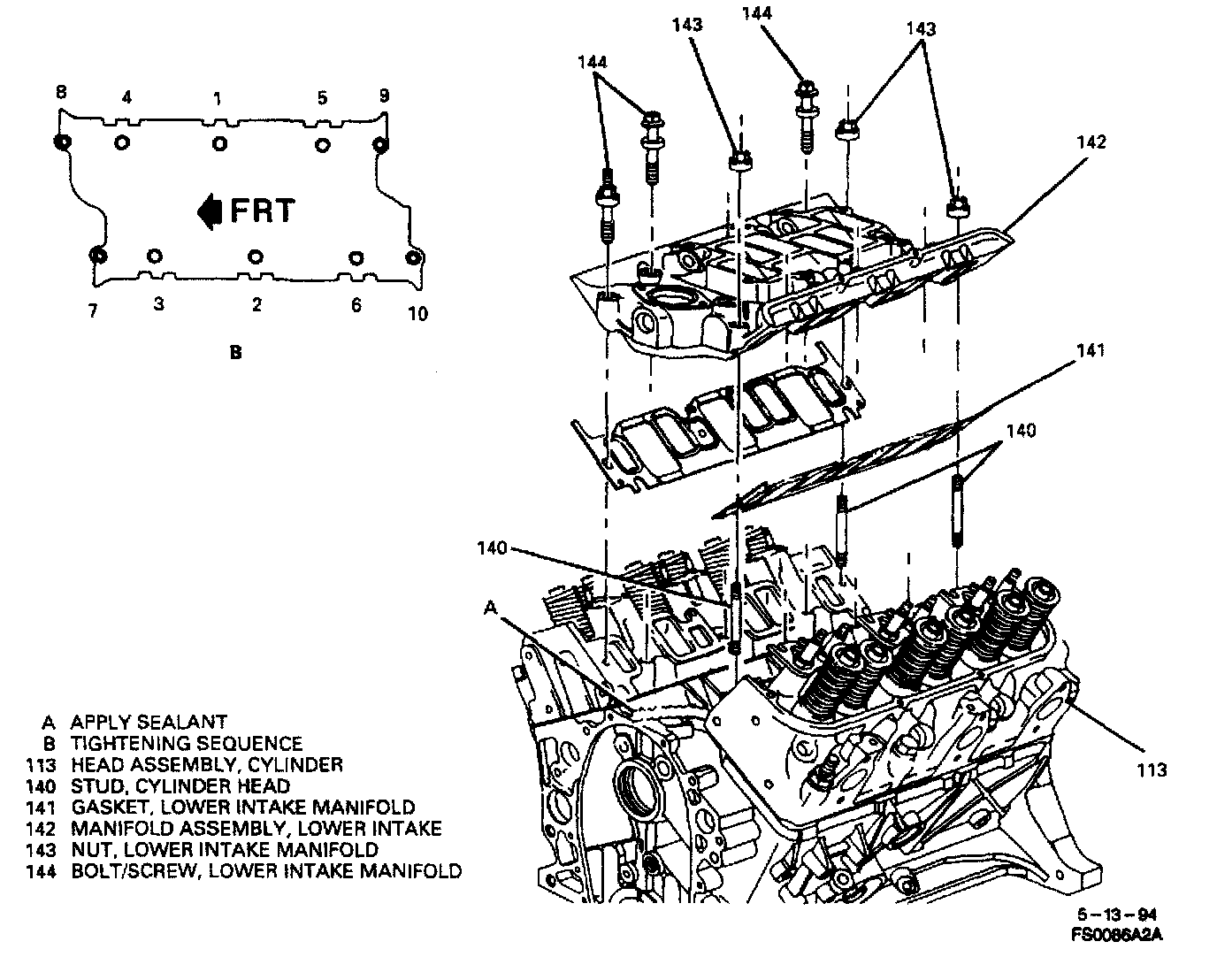 8 4 1 5 9

FRT

7 3 2 6 10

B

144 143 144 143

142

141

140

140

A

113

A APPLY SEALANT
B TIGHTENING SEQUENCE
113 HEAD ASSEMBLY, CYLINDER
140 STUD, CYLINDER HEAD
141 GASKET, LOWER INTAKE MANIFOLD
142 MANIFOLD ASSEMBLY, LOWER INTAKE
143 NUT, LOWER INTAKE MANIFOLD
144 BOLT/SCREW, LOWER INTAKE MANIFOLD

5-13-94
FS0086A2A