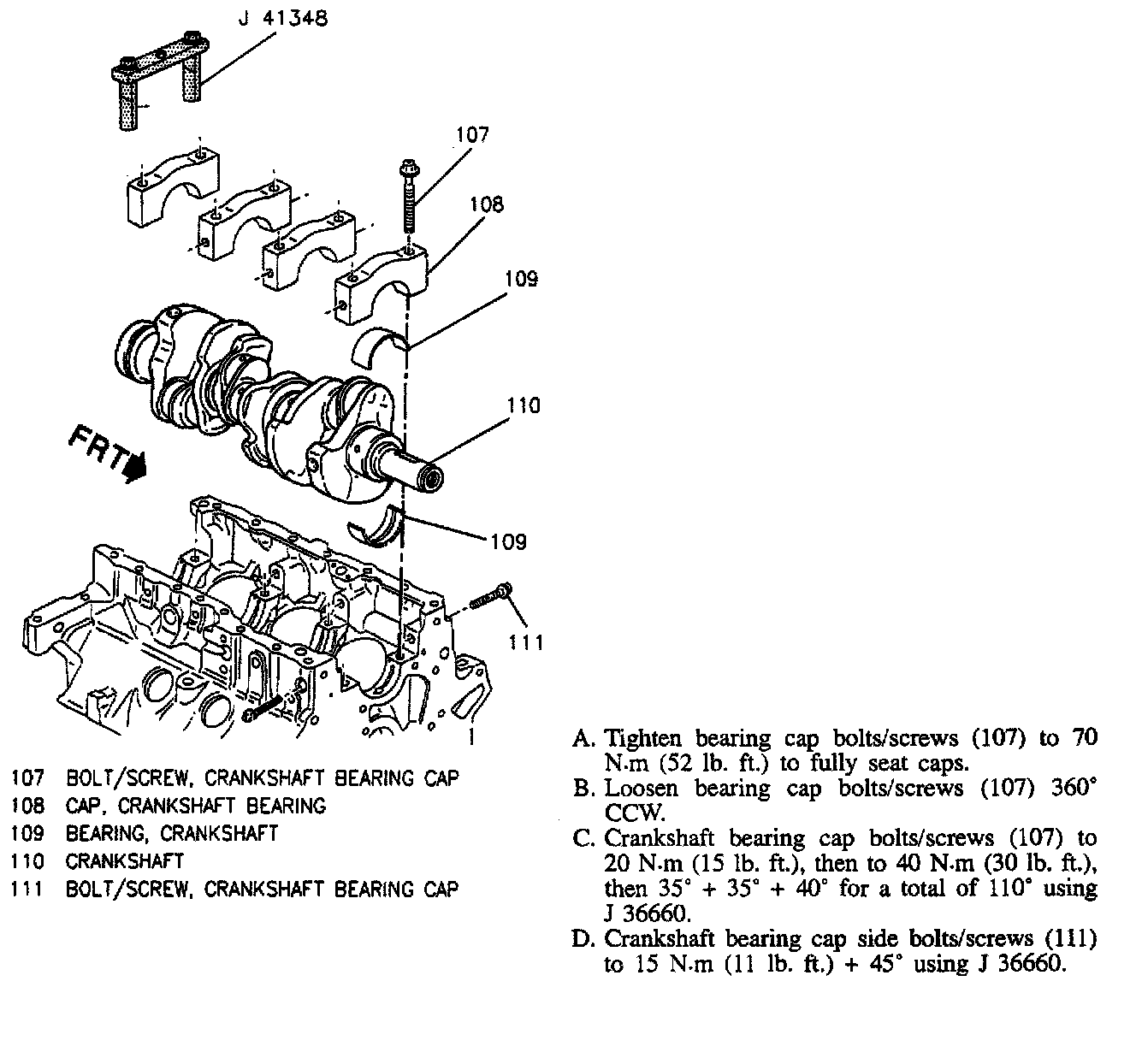 J 41348

107

108

109

110

FRT

109

111

107 BOLT/SCREW, CRANKSHAFT BEARING CAP
108 CAP, CRANKSHAFT BEARING
109 BEARING, CRANKSHAFT
110 CRANKSHAFT
111 BOLT/SCREW, CRANKSHAFT BEARING CAP

A. Tighten bearing cap bolts/screws (107) to 70 N·m (52 lb. ft.) to fully seat caps.
B. Loosen bearing cap bolts/screws (107) 360° CCW.
C. Crankshaft bearing cap bolts/screws (107) to 20 N·m (15 lb. ft.), then to 40 N·m (30 lb. ft.), then 35° + 35° + 40° for a total of 110° using J 36660.
D. Crankshaft bearing cap side bolts/screws (111) to 15 N·m (11 lb. ft.) + 45° using J 36660.