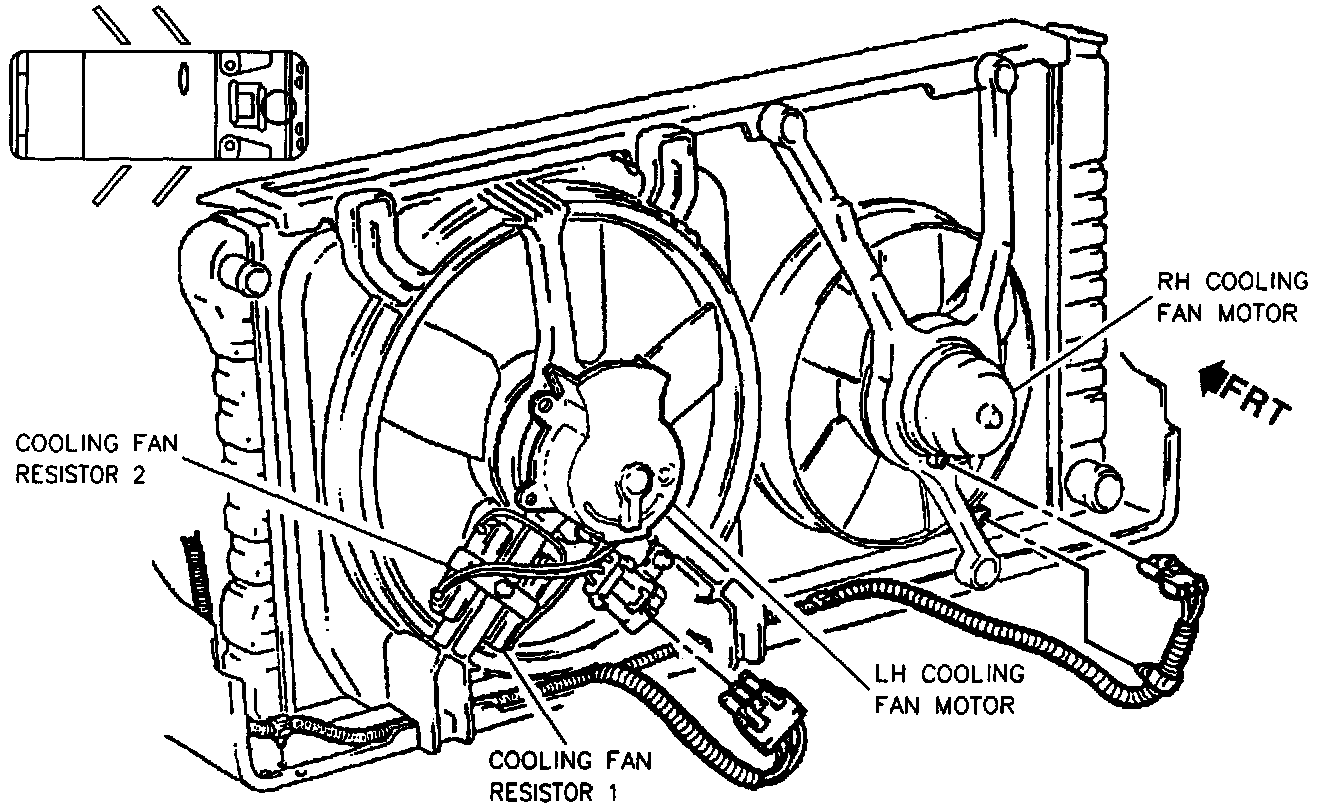 RH COOLING FAN MOTOR

FRT

COOLING FAN RESISTOR 2

LH COOLING FAN MOTOR

COOLING FAN RESISTOR 1