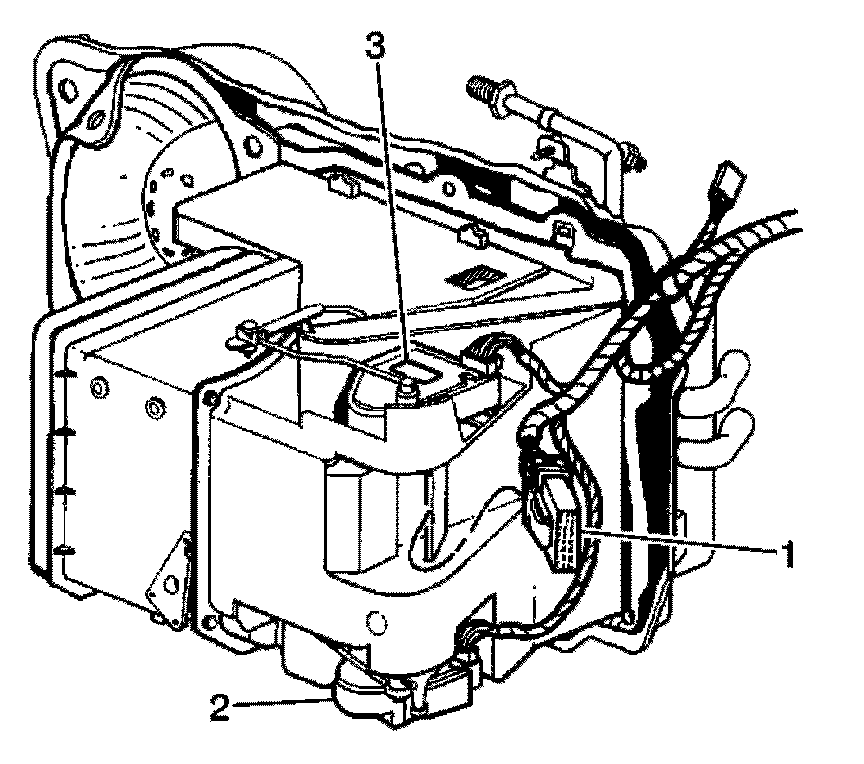 3

1

2