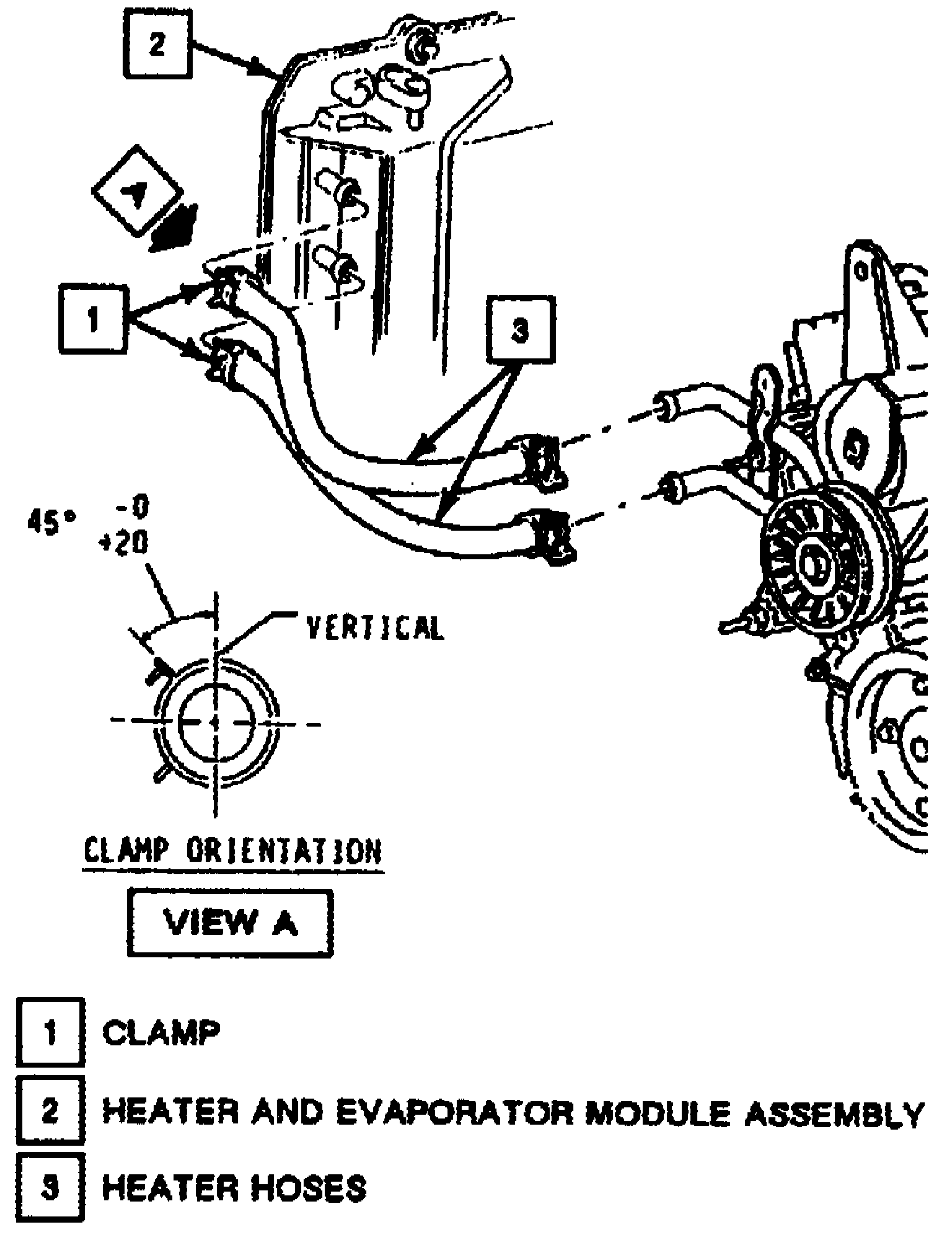 2

A

1

3

45° -0 +20

VERTICAL

CLAMP ORIENTATION

VIEW A

1 CLAMP

2 HEATER AND EVAPORATOR MODULE ASSEMBLY

3 HEATER HOSES