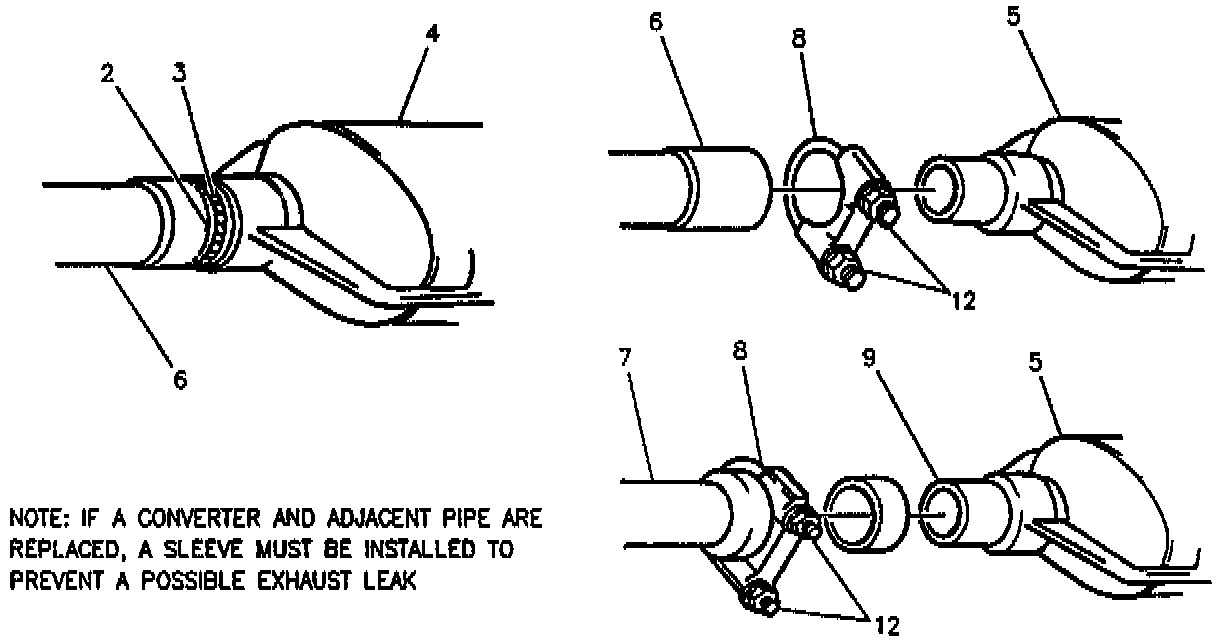 4
2
3
6
6
8
5
12
7
8
9
5
12

NOTE: IF A CONVERTER AND ADJACENT PIPE ARE REPLACED, A SLEEVE MUST BE INSTALLED TO PREVENT A POSSIBLE EXHAUST LEAK