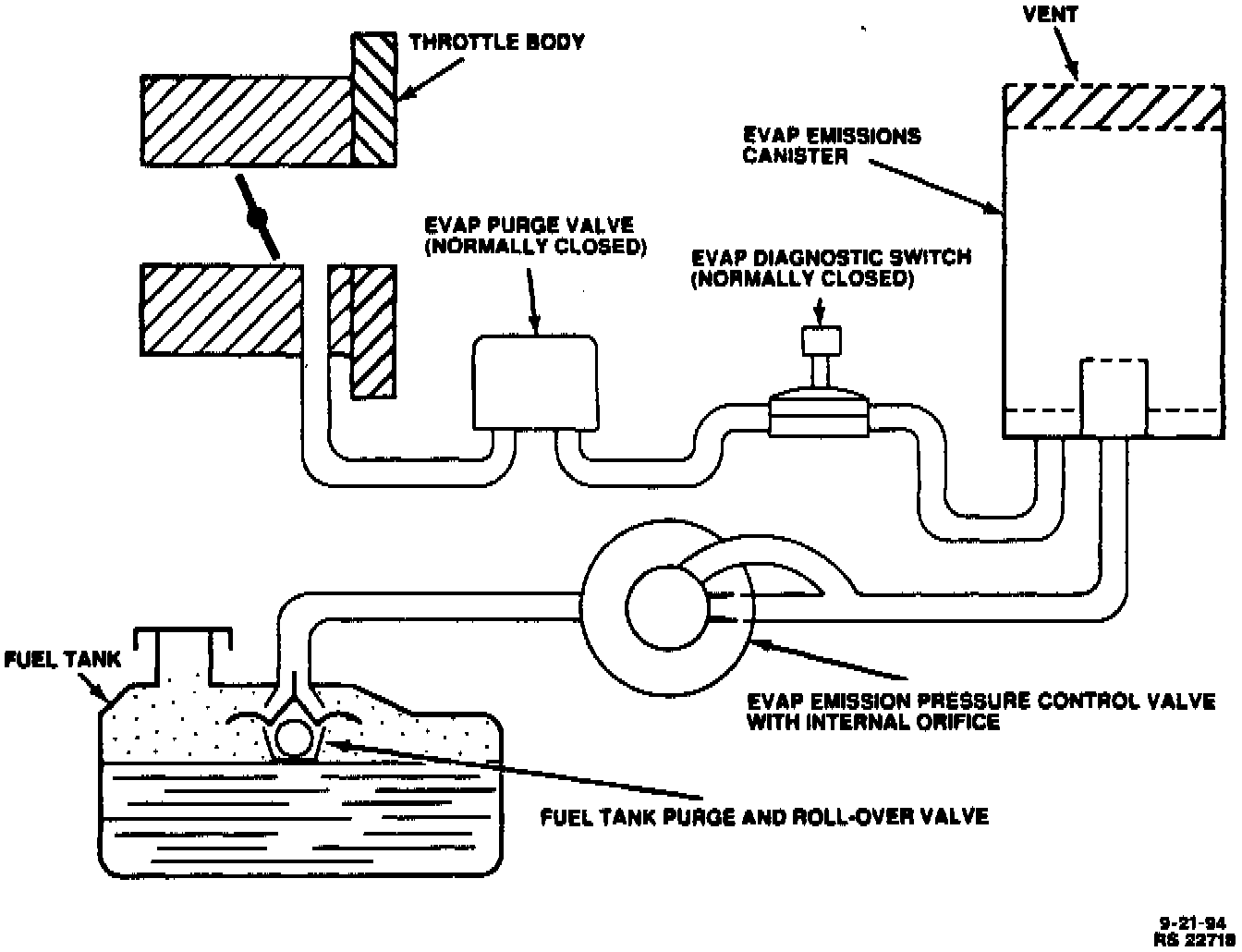 THROTTLE BODY

VENT

EVAP EMISSIONS CANISTER

EVAP PURGE VALVE (NORMALLY CLOSED)

EVAP DIAGNOSTIC SWITCH (NORMALLY CLOSED)

FUEL TANK

EVAP EMISSION PRESSURE CONTROL VALVE WITH INTERNAL ORIFICE

FUEL TANK PURGE AND ROLL-OVER VALVE

9-21-94
RS 22718