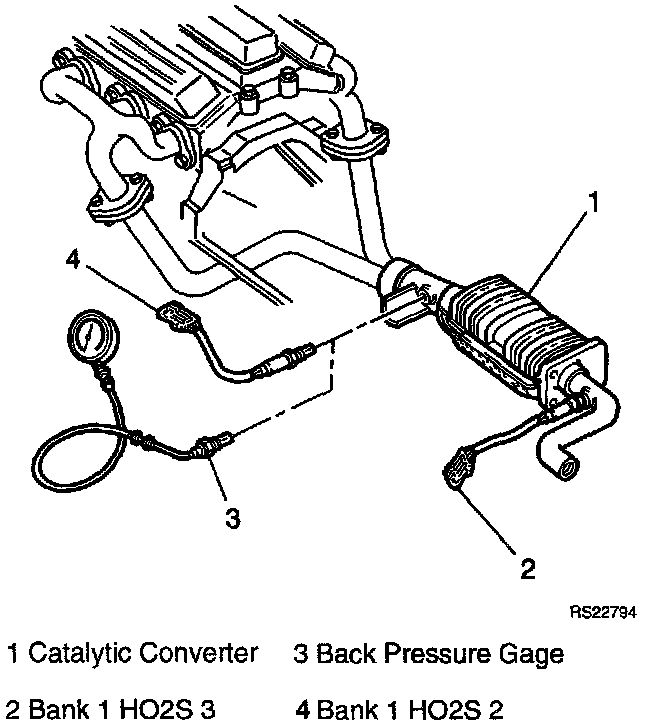 1

4

3

2

RS22794

1 Catalytic Converter

2 Bank 1 HO2S 3

3 Back Pressure Gage

4 Bank 1 HO2S 2