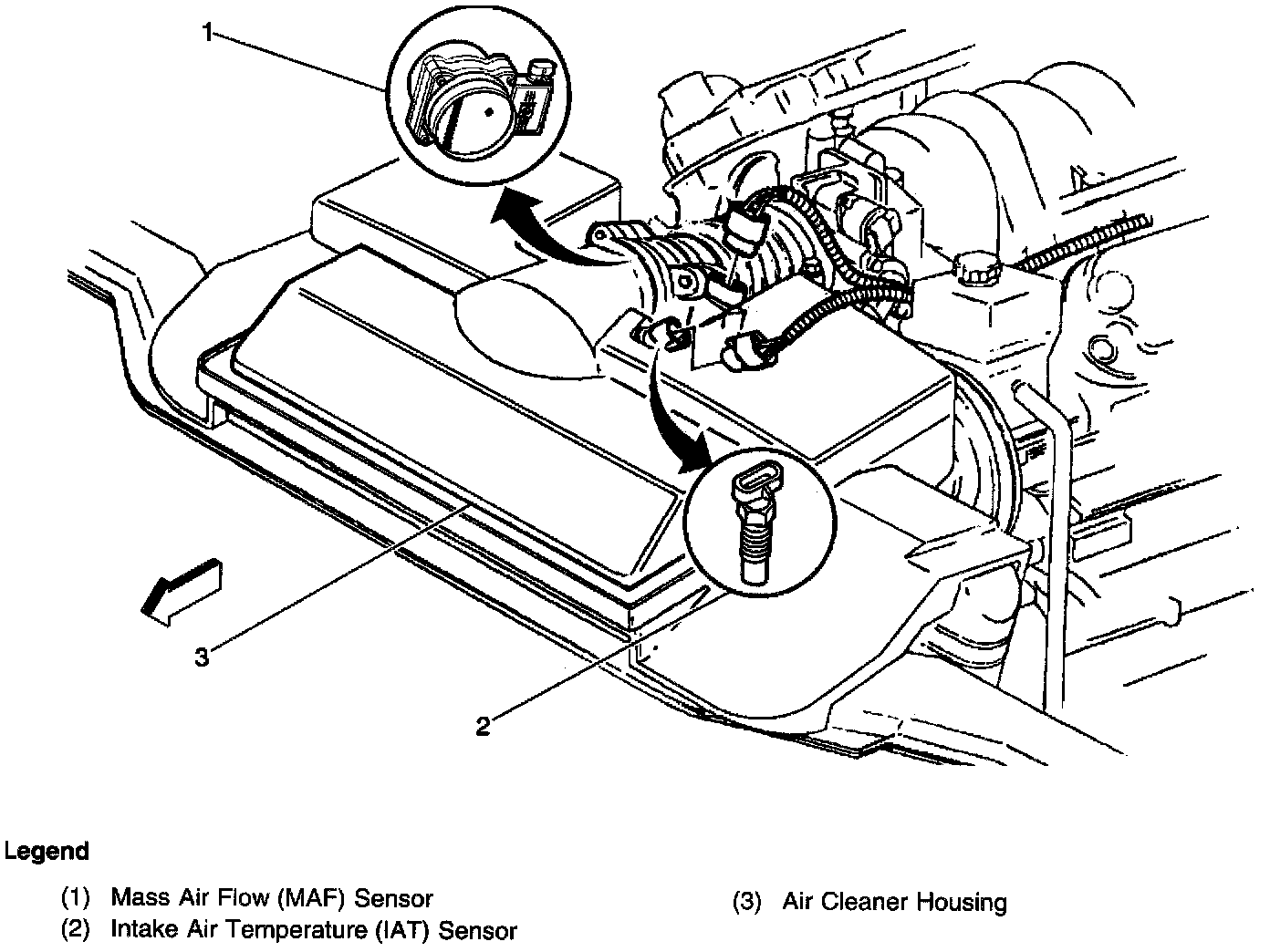 1

3

2

Legend

(1) Mass Air Flow (MAF) Sensor
(2) Intake Air Temperature (IAT) Sensor

(3) Air Cleaner Housing