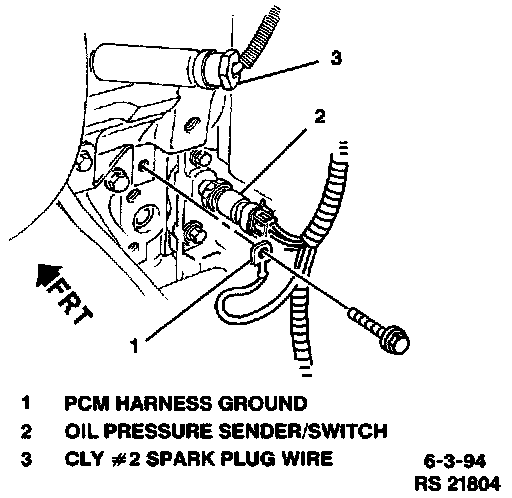 3

2

FRT

1

1 PCM HARNESS GROUND
2 OIL PRESSURE SENDER/SWITCH
3 CLY #2 SPARK PLUG WIRE

6-3-94
RS 21804