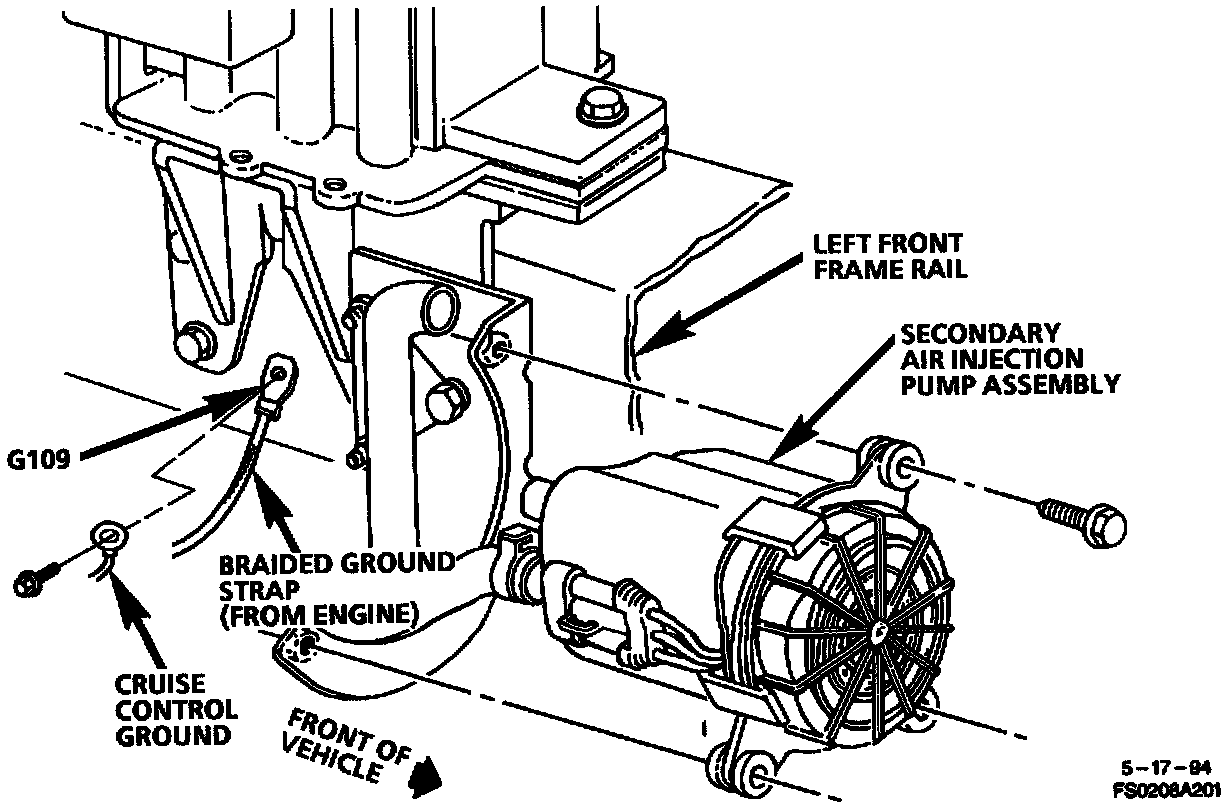 LEFT FRONT FRAME RAIL

SECONDARY AIR INJECTION PUMP ASSEMBLY

G109

BRAIDED GROUND STRAP (FROM ENGINE)

CRUISE CONTROL GROUND

FRONT OF VEHICLE

5-17-94
FS0208A201