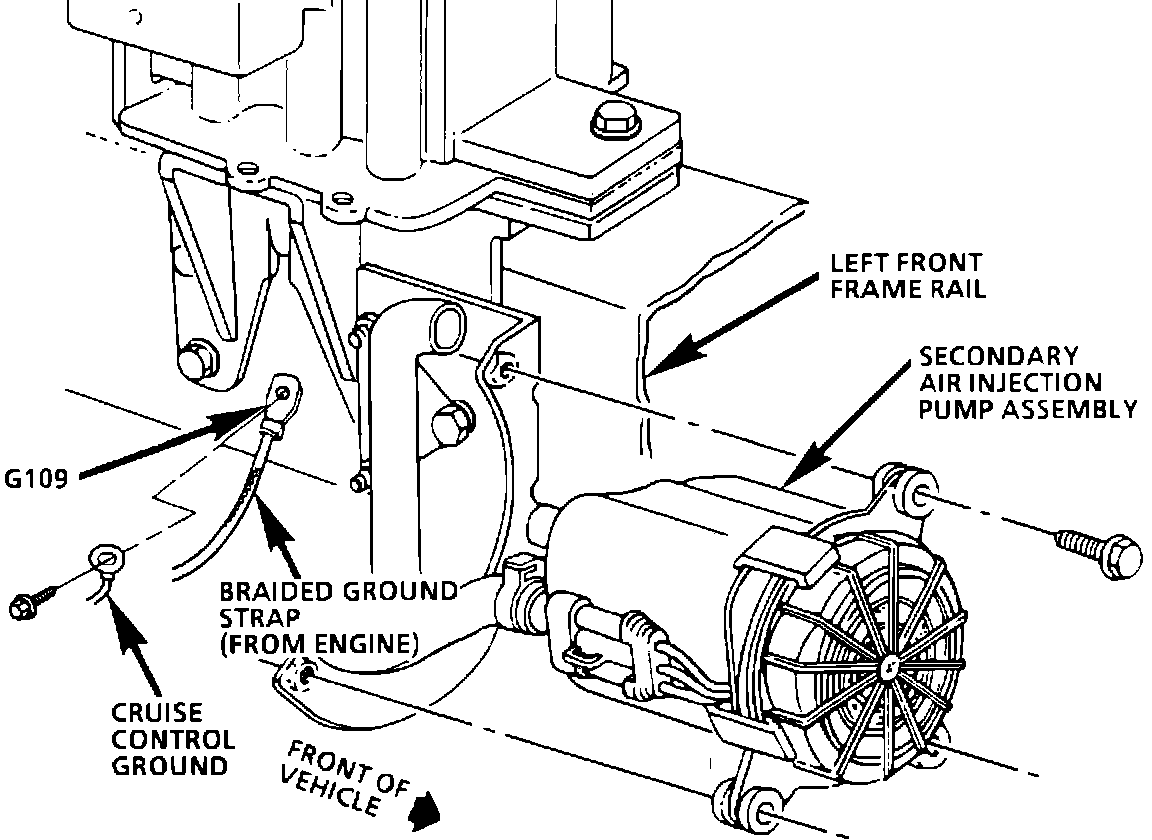 LEFT FRONT FRAME RAIL

SECONDARY AIR INJECTION PUMP ASSEMBLY

G109

BRAIDED GROUND STRAP (FROM ENGINE)

CRUISE CONTROL GROUND

FRONT OF VEHICLE