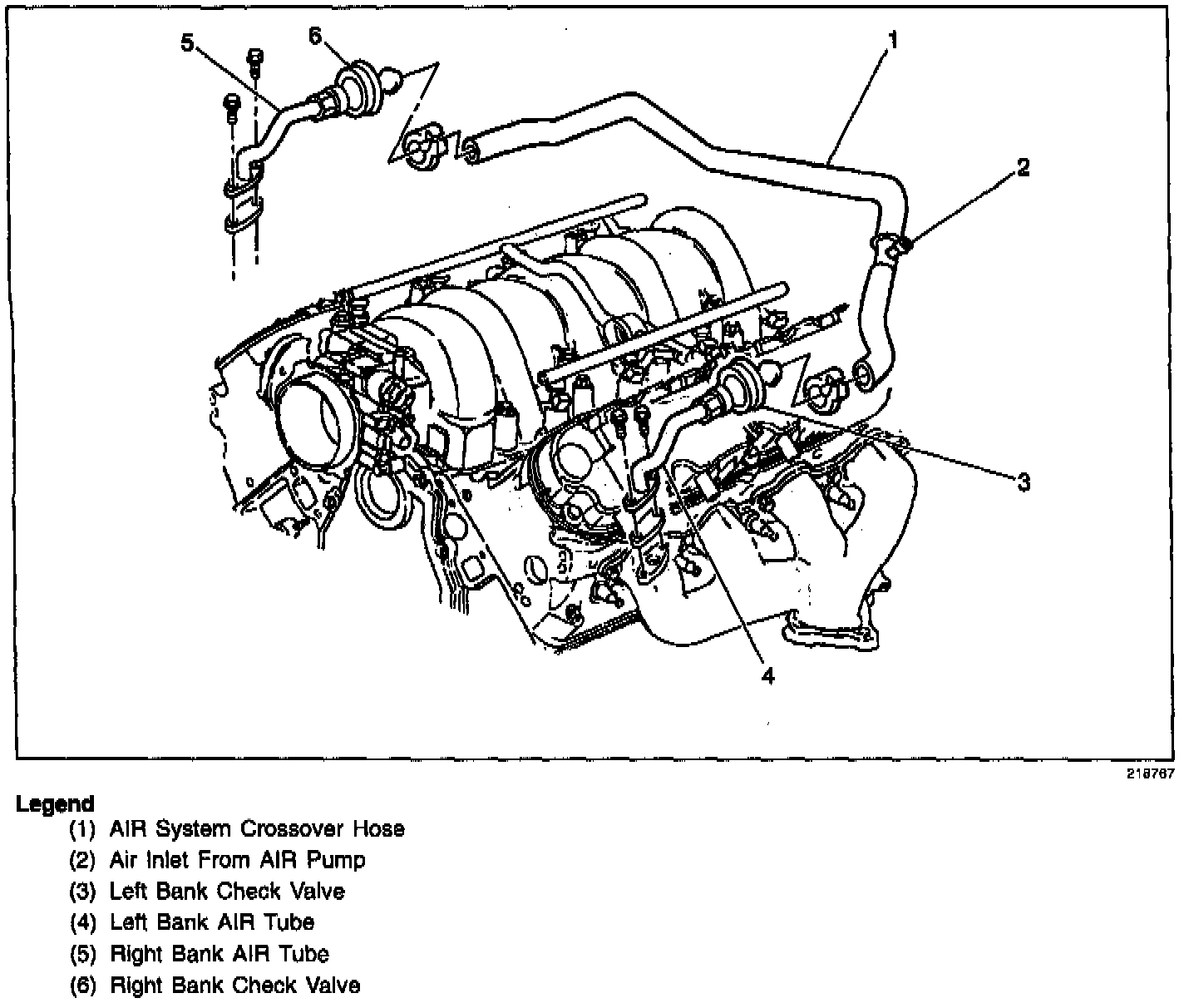 5
6
1
2
3
4

218767

Legend
(1) AIR System Crossover Hose
(2) Air Inlet From AIR Pump
(3) Left Bank Check Valve
(4) Left Bank AIR Tube
(5) Right Bank AIR Tube
(6) Right Bank Check Valve