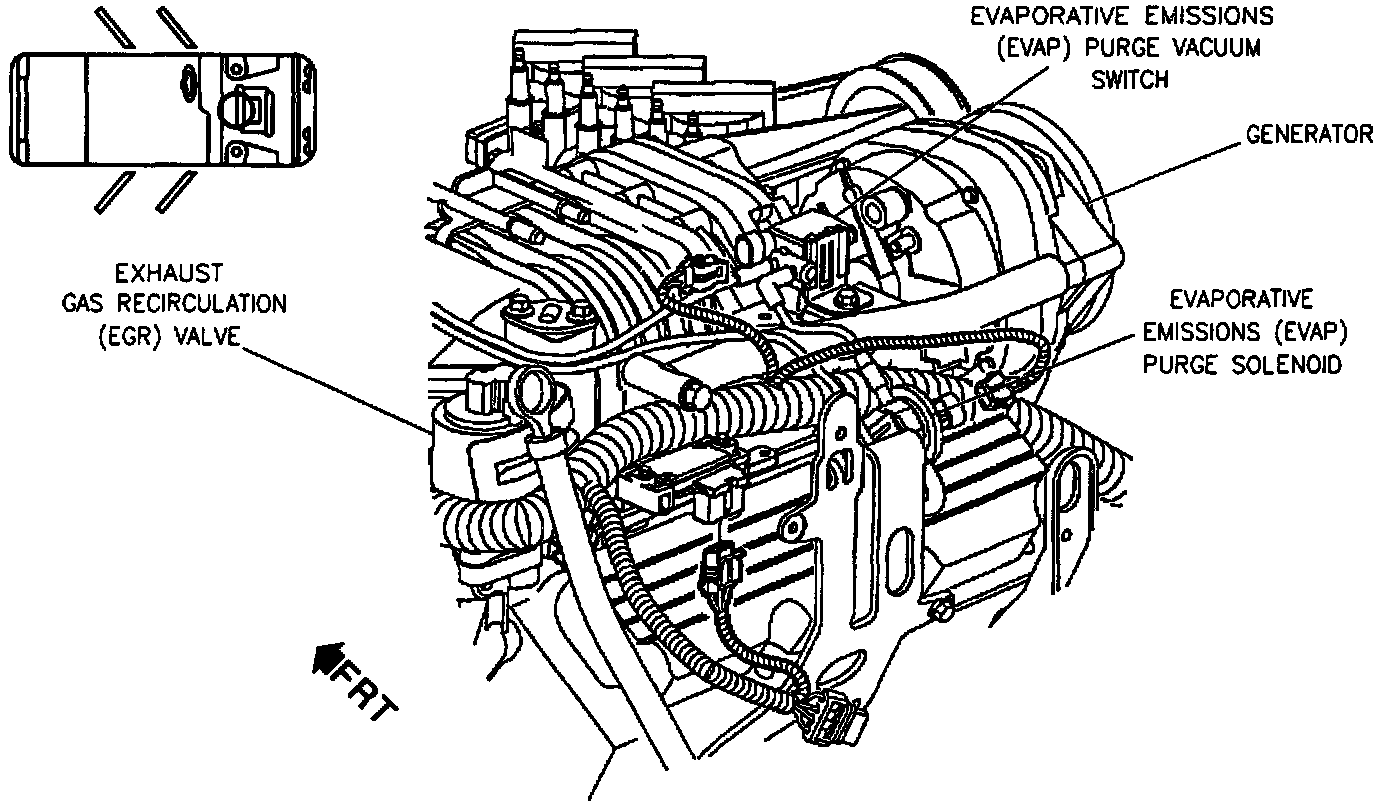 EVAPORATIVE EMISSIONS (EVAP) PURGE VACUUM SWITCH

GENERATOR

EXHAUST GAS RECIRCULATION (EGR) VALVE

EVAPORATIVE EMISSIONS (EVAP) PURGE SOLENOID

FRT