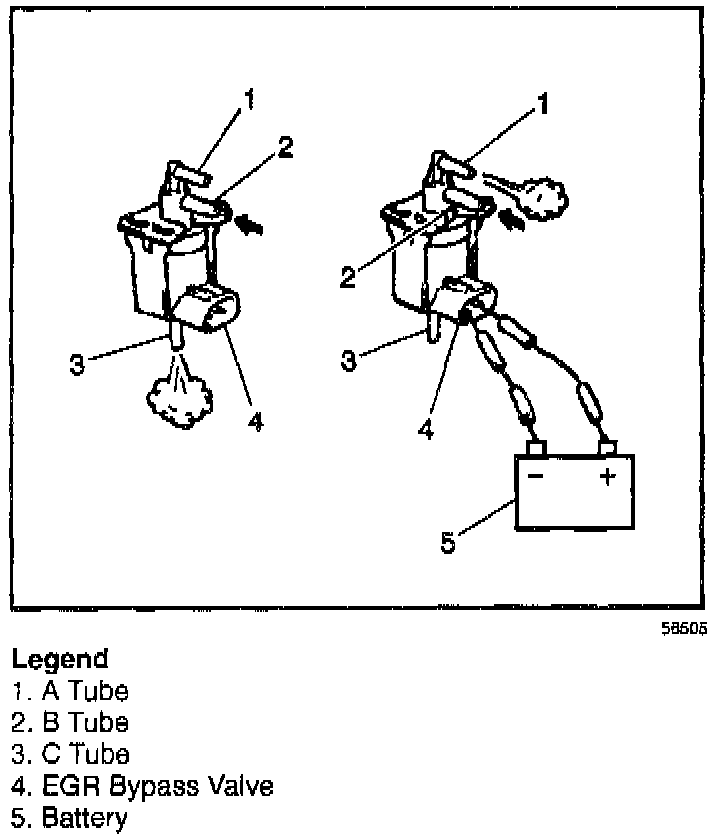 1
2
3
4
1
2
3
4
−
+
5

58605

Legend
1. A Tube
2. B Tube
3. C Tube
4. EGR Bypass Valve
5. Battery