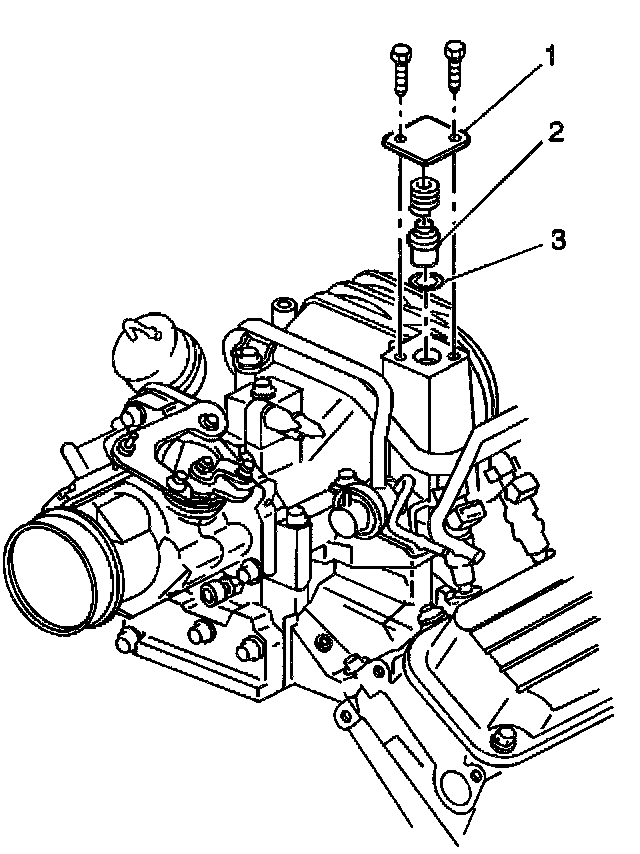 1
2
3