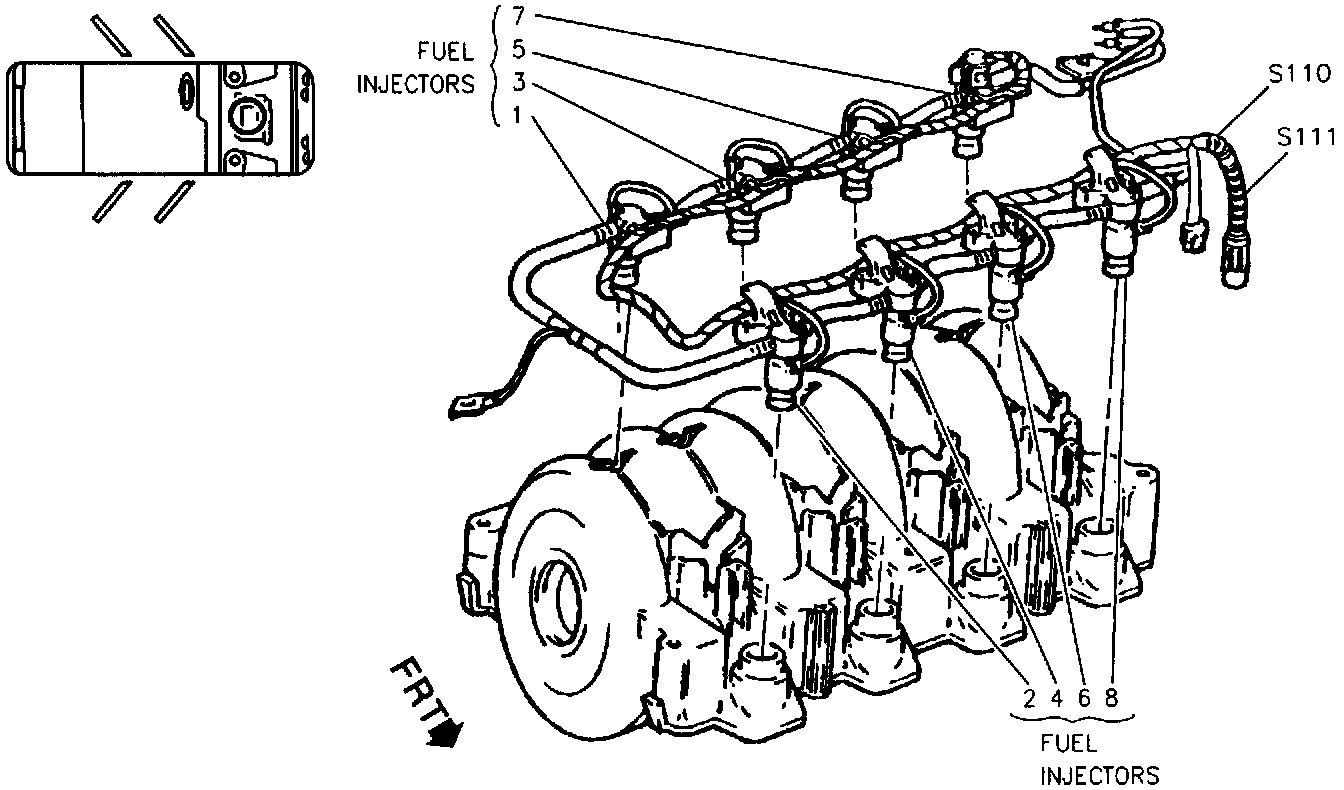 FUEL INJECTORS
7
5
3
1

S110
S111

FRT

2 4 6 8
FUEL INJECTORS