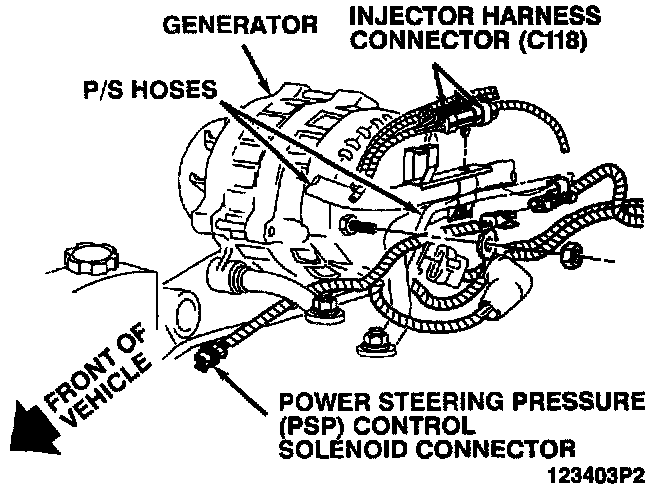 GENERATOR

INJECTOR HARNESS CONNECTOR (C118)

P/S HOSES

FRONT OF VEHICLE

POWER STEERING PRESSURE (PSP) CONTROL SOLENOID CONNECTOR

123403P2